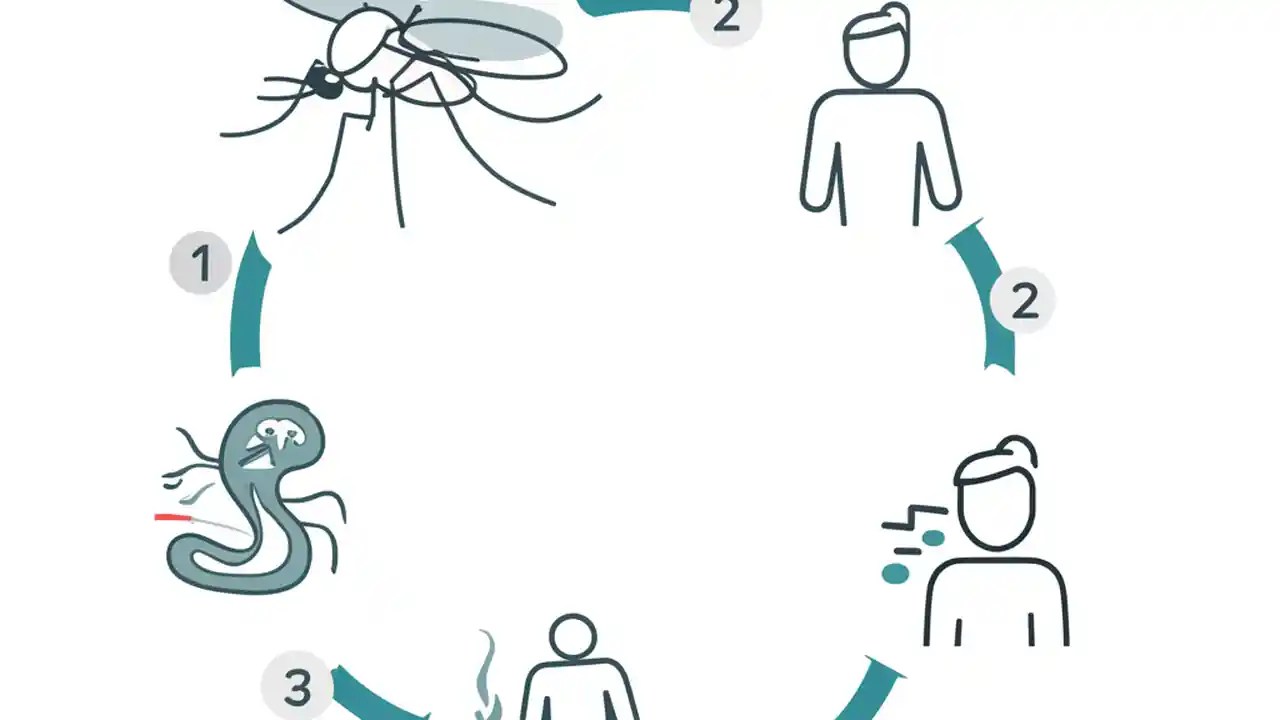 2

1

2

3