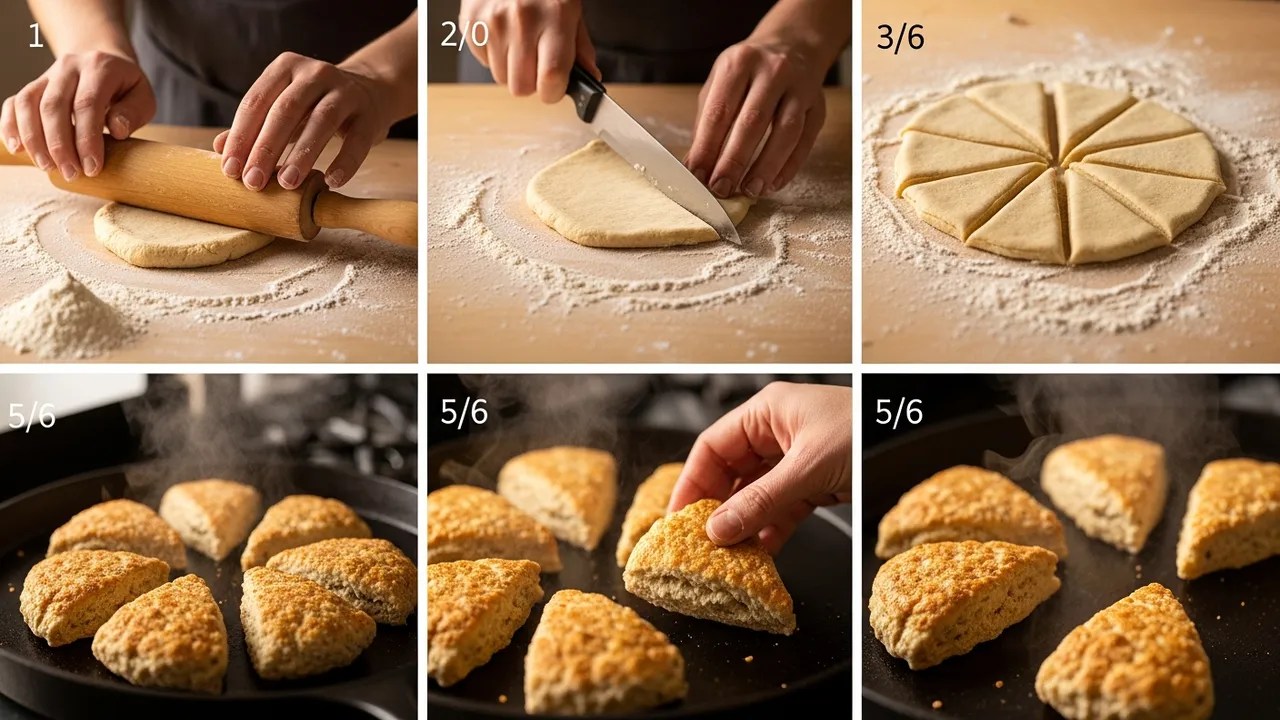 1

2/0

3/6

5/6

5/6

5/6