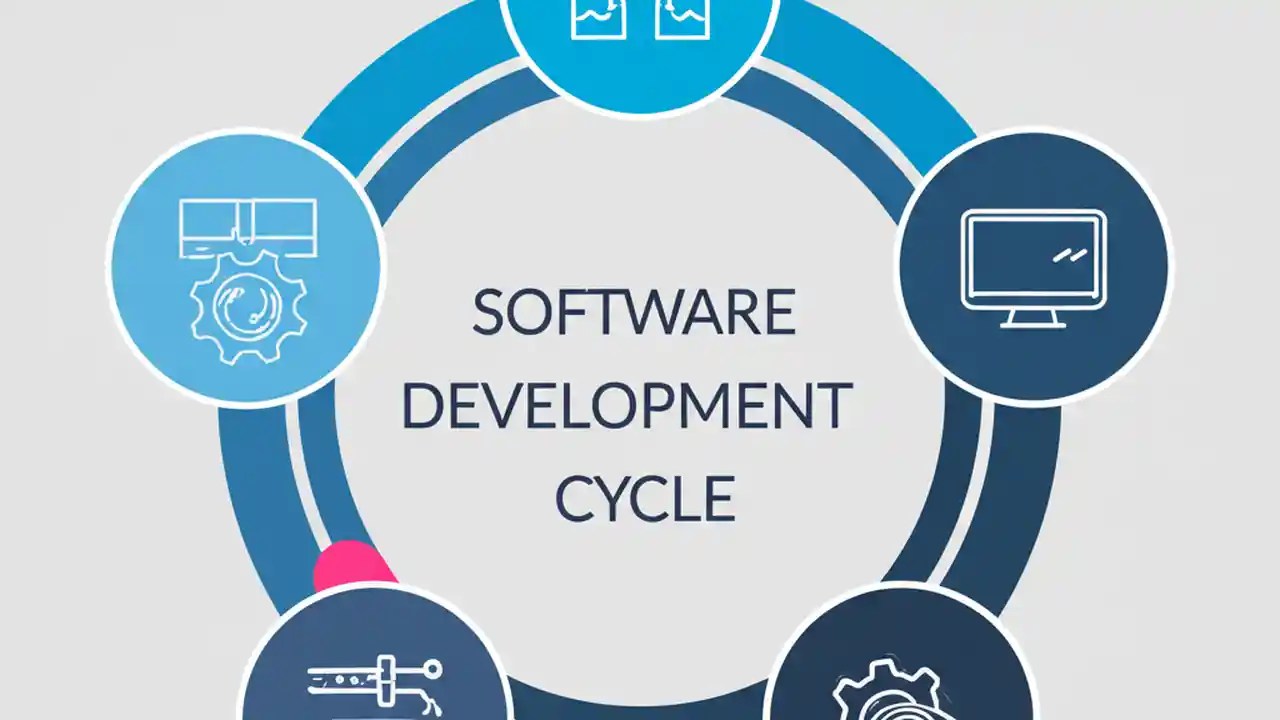 SOFTWARE
DEVELOPMENT
CYCLE