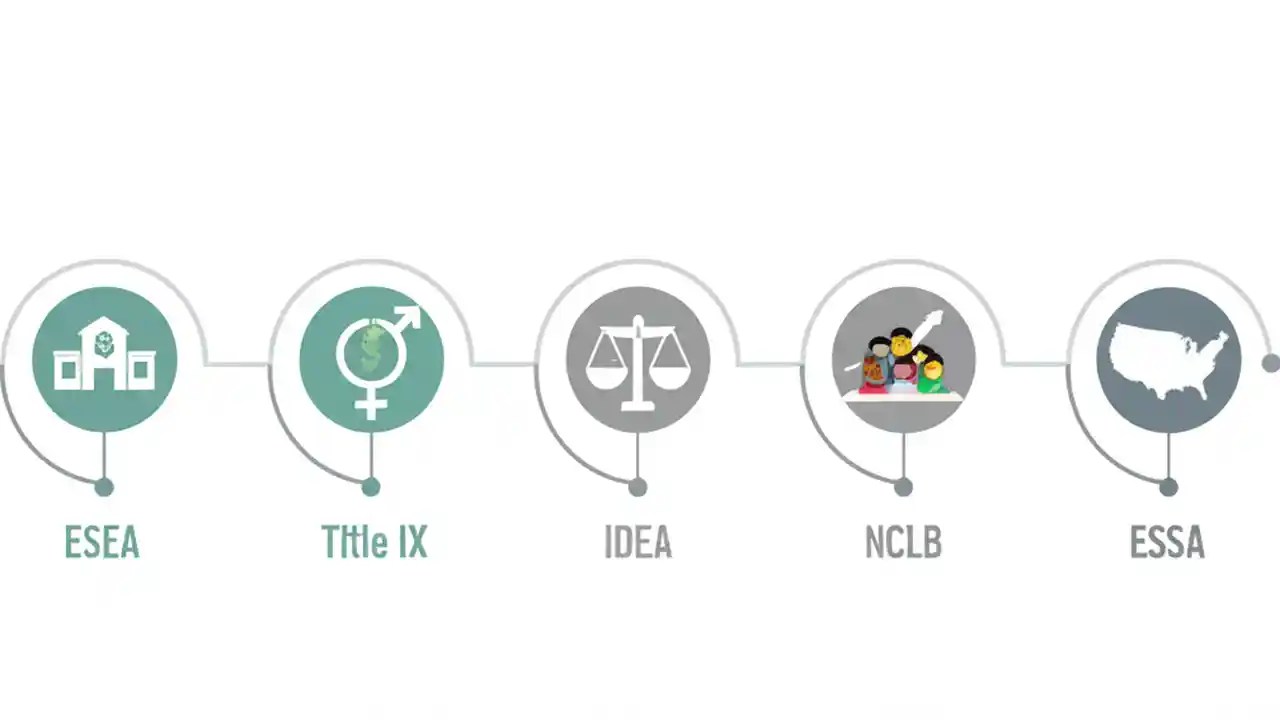 ESEA

Title IX

IDEA

NCLB

ESSA