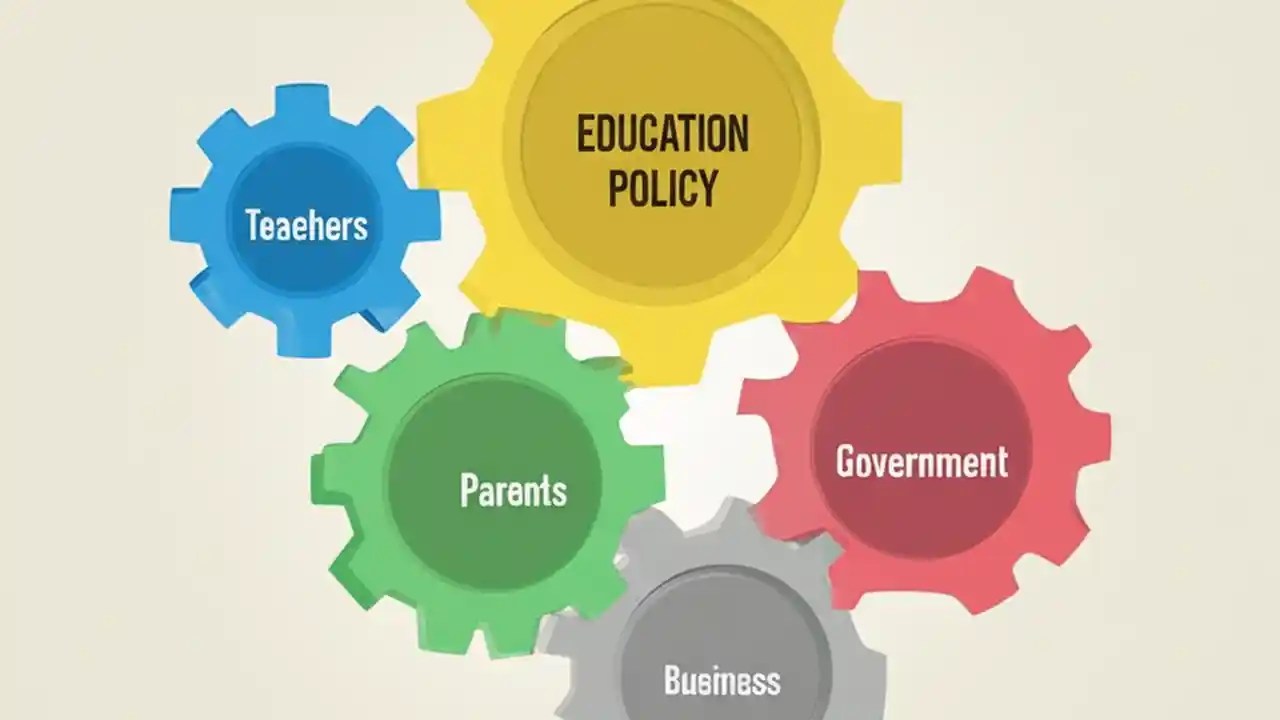 EDUCATION POLICY

Teaehers

Parents

Government

Bueiness