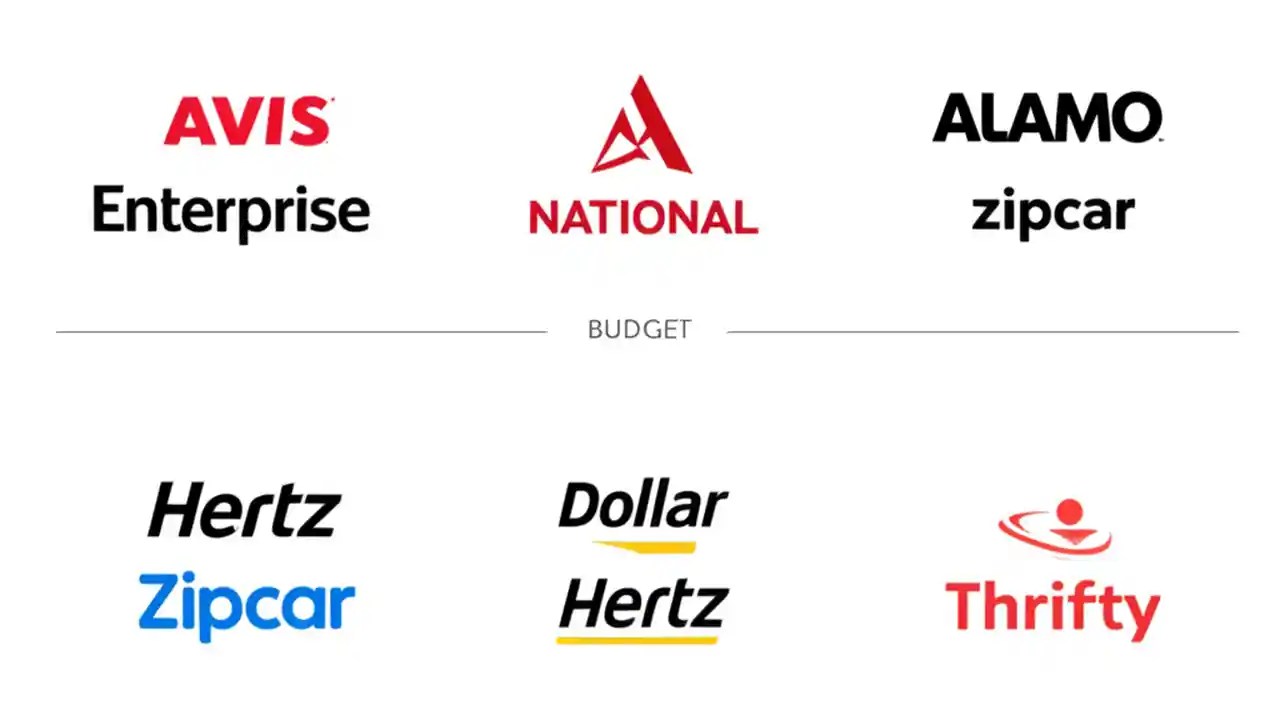 AVIS
Enterprise

NATIONAL

ALAMO
zipcar

BUDGET

Hertz
Zipcar

Dollar
Hertz

Thrifty