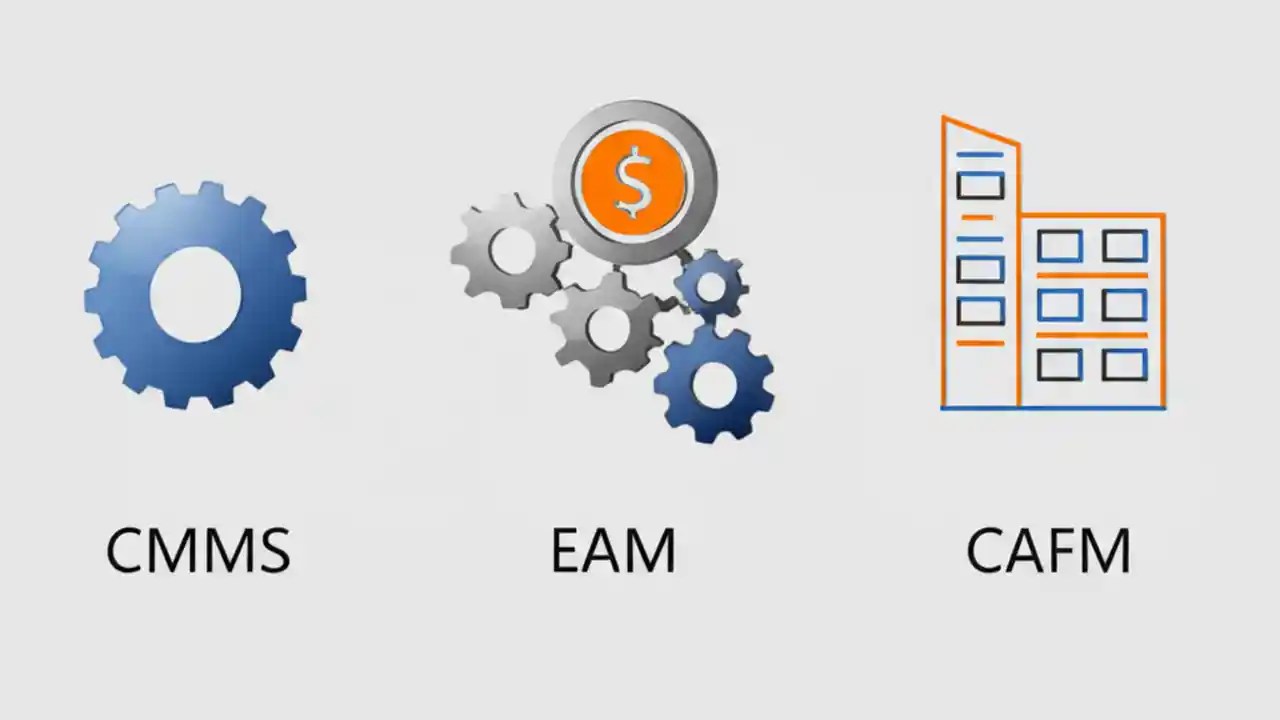 $

CMMS

EAM

CAFM