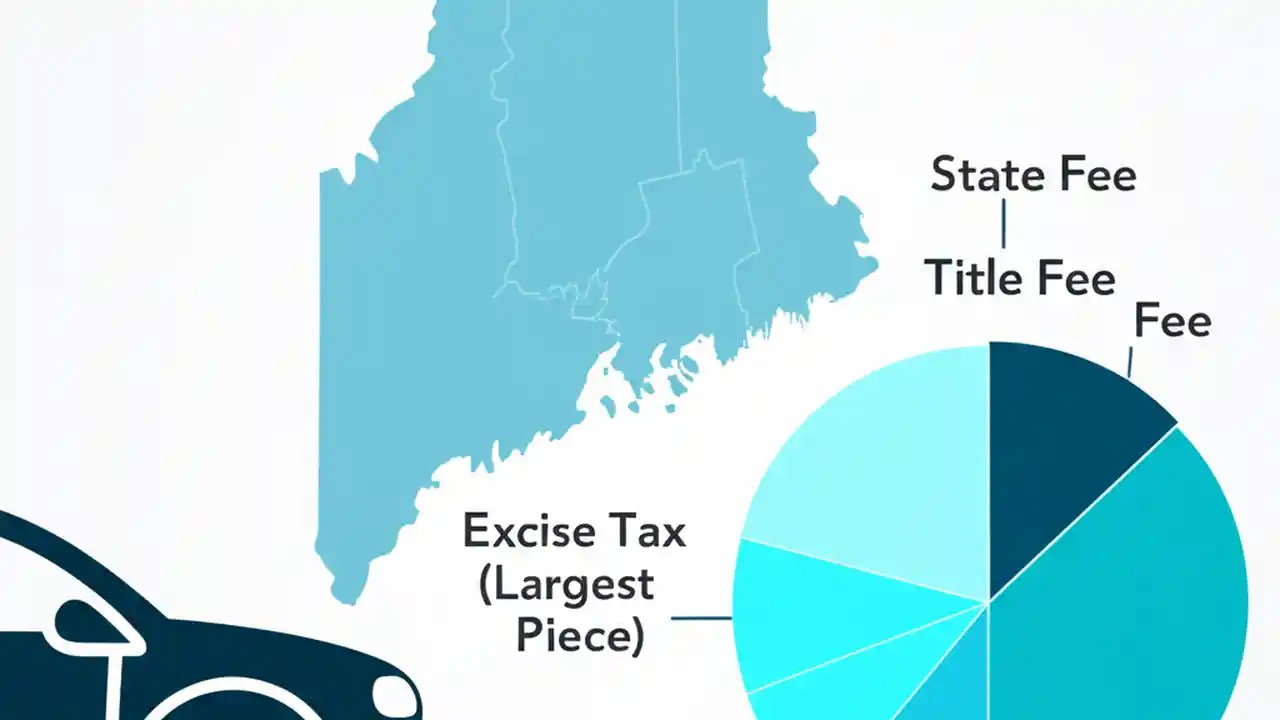 State Fee

Title Fee

Fee

Excise Tax (Largest Piece)