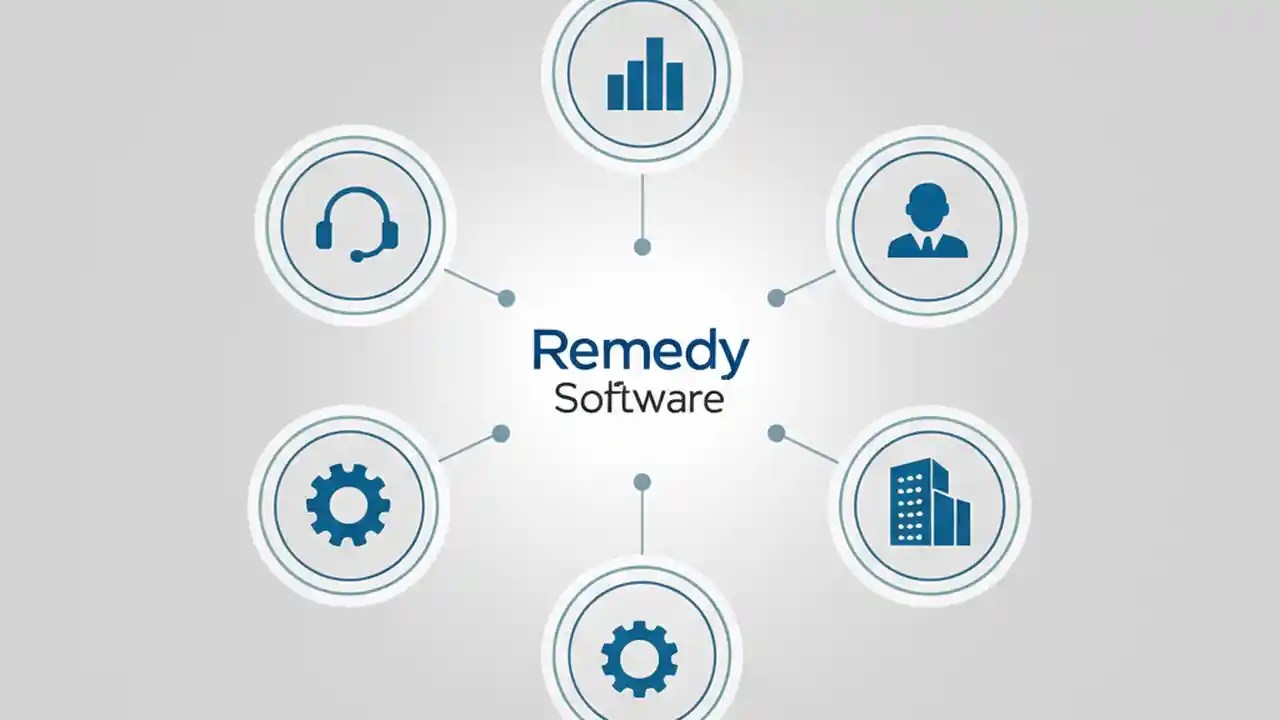 Remedy
Software