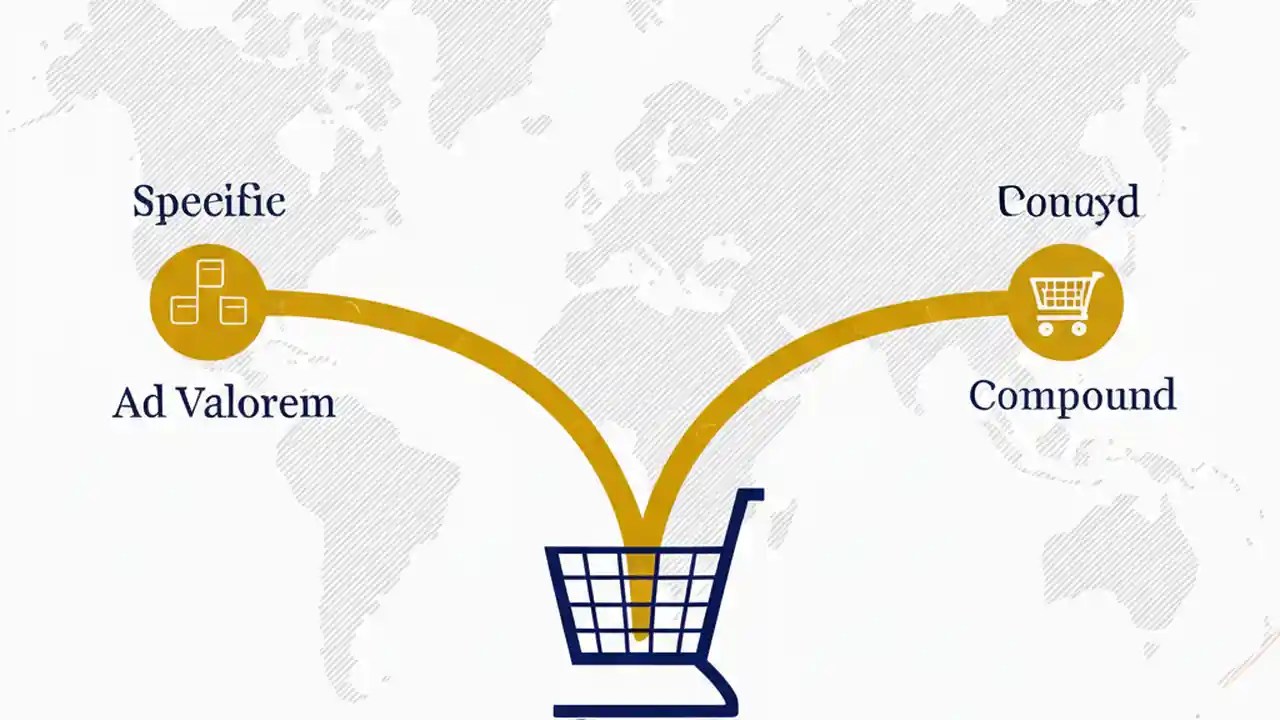 Speeific

Ad Valorem

Conuyd

Compound