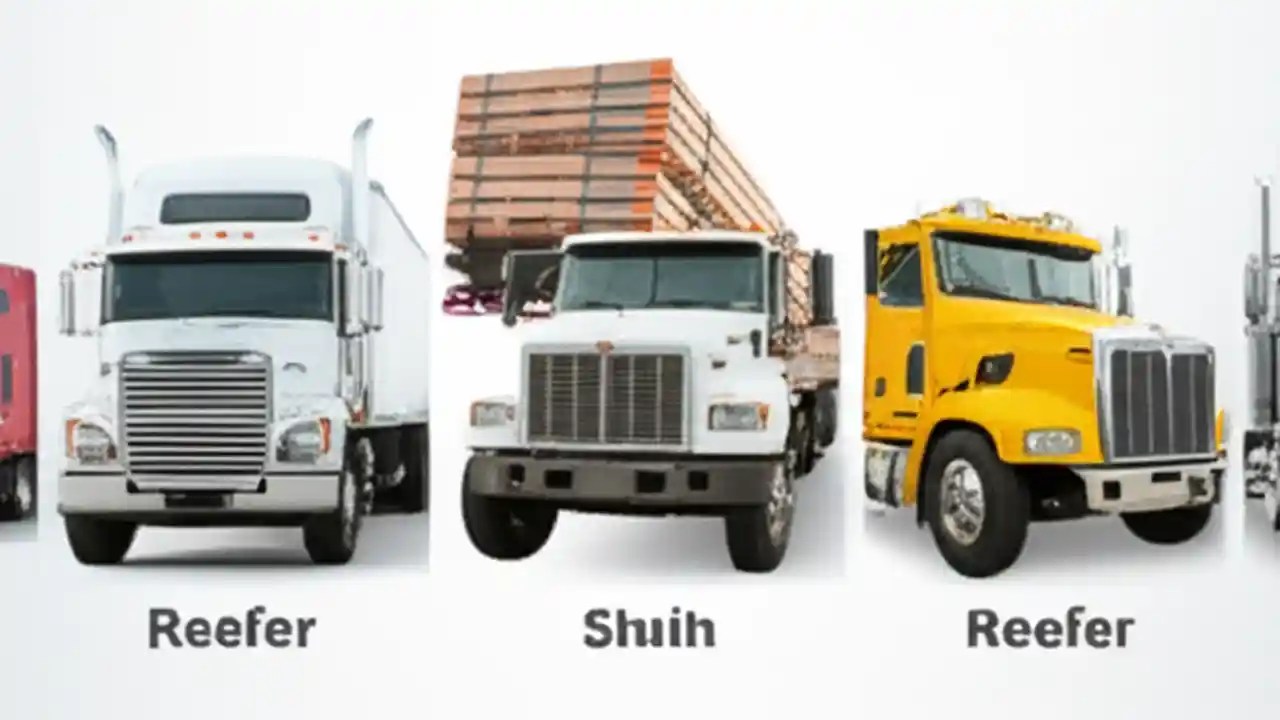 Reefer

Shuih

Reefer