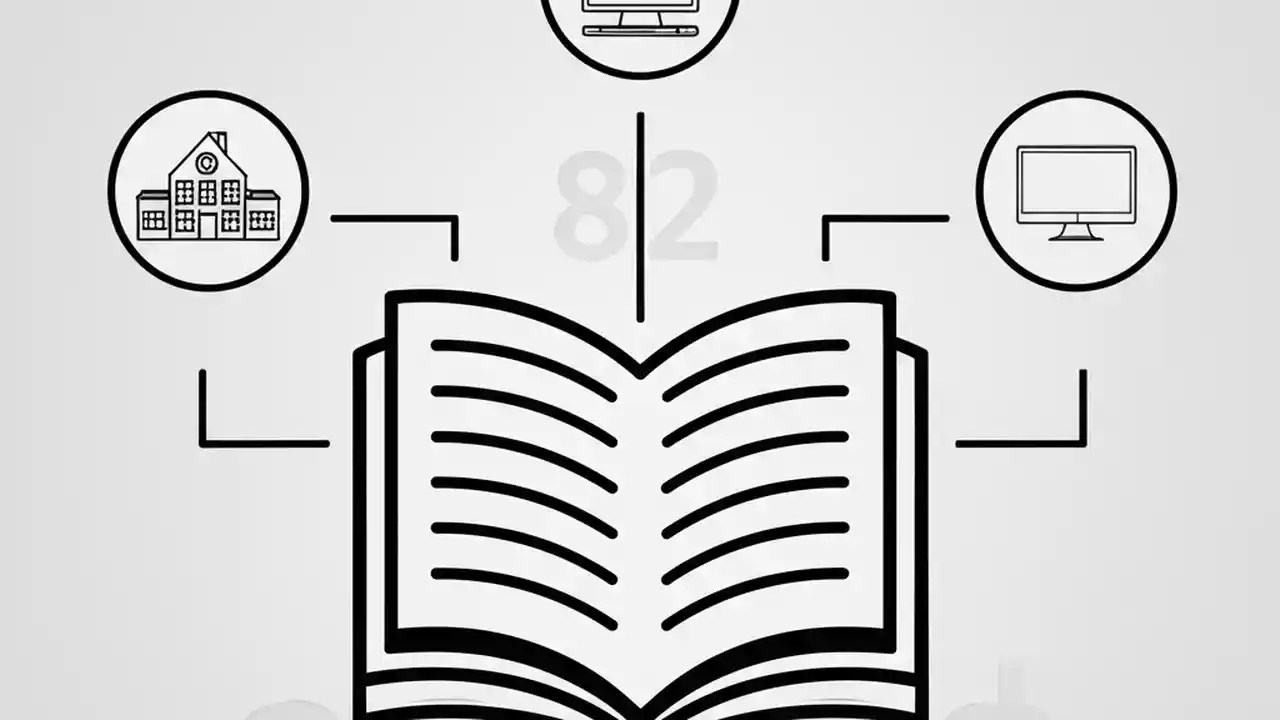 82