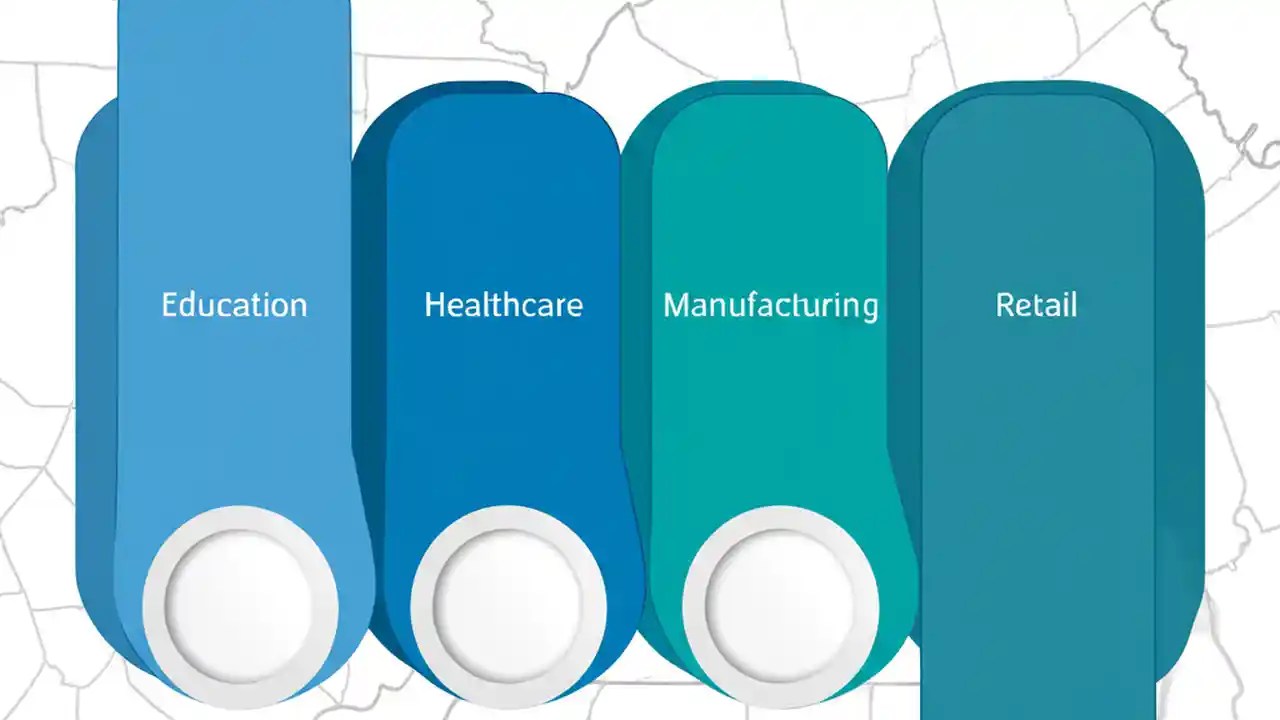 Education

Healthcare

Manufacturing

Retail