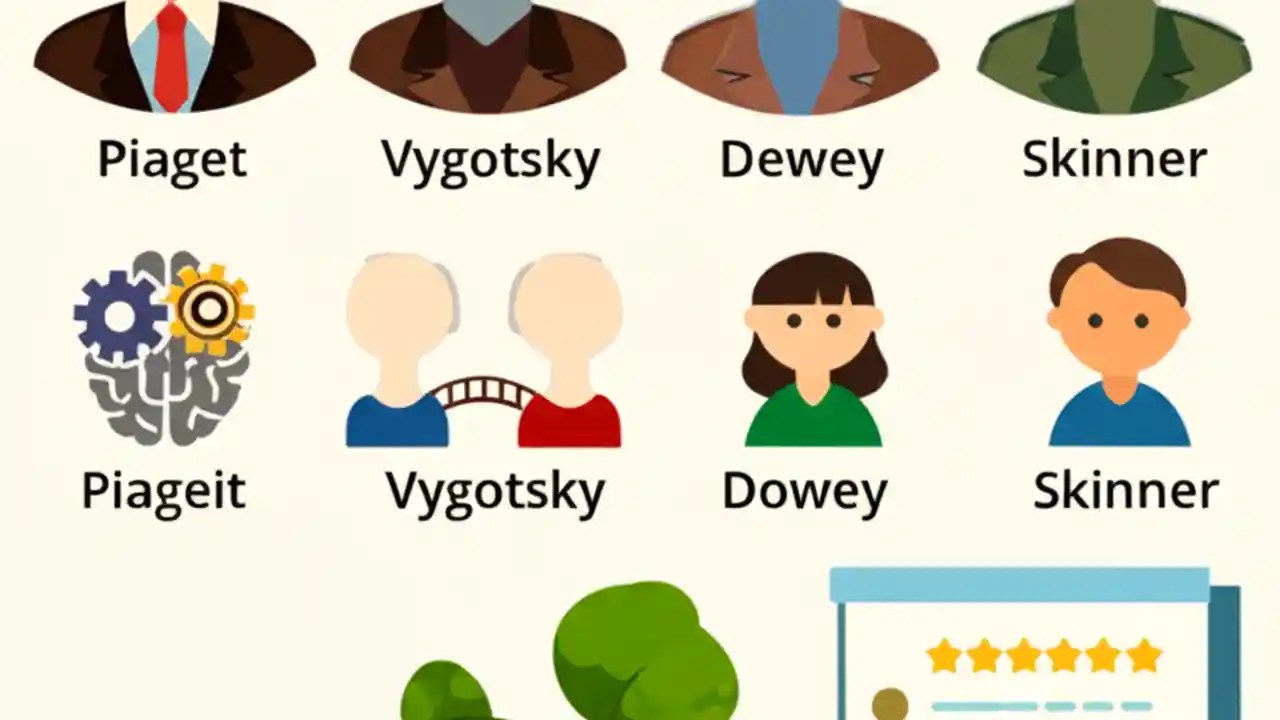 Piaget Vygotsky Dewey Skinner

Piageit Vygotsky Dowey Skinner