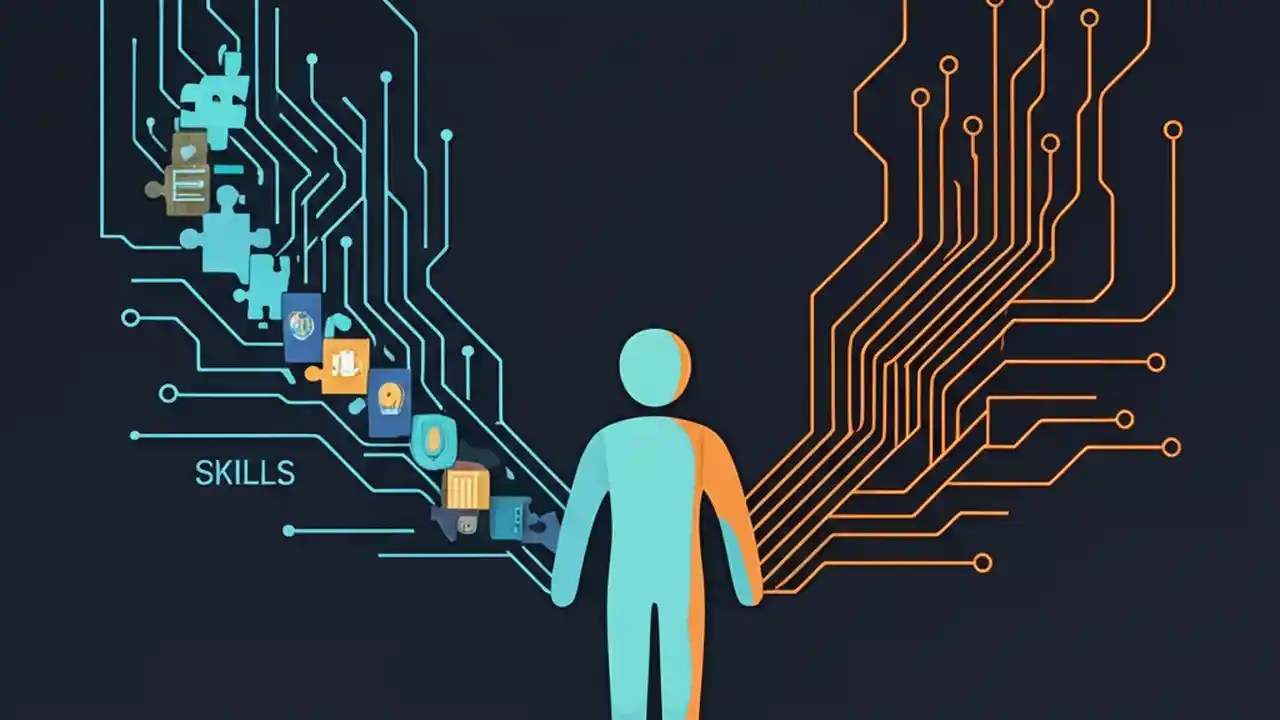 SKILLS