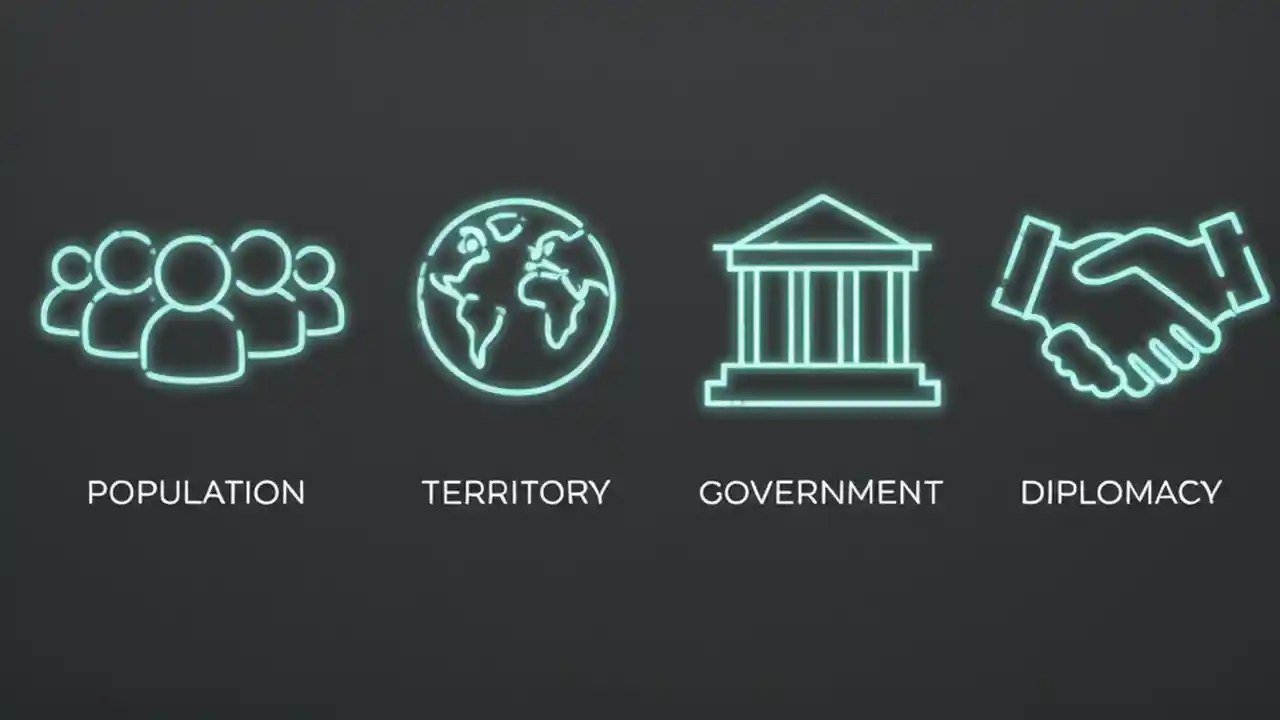 POPULATION TERRITORY GOVERNMENT DIPLOMACY