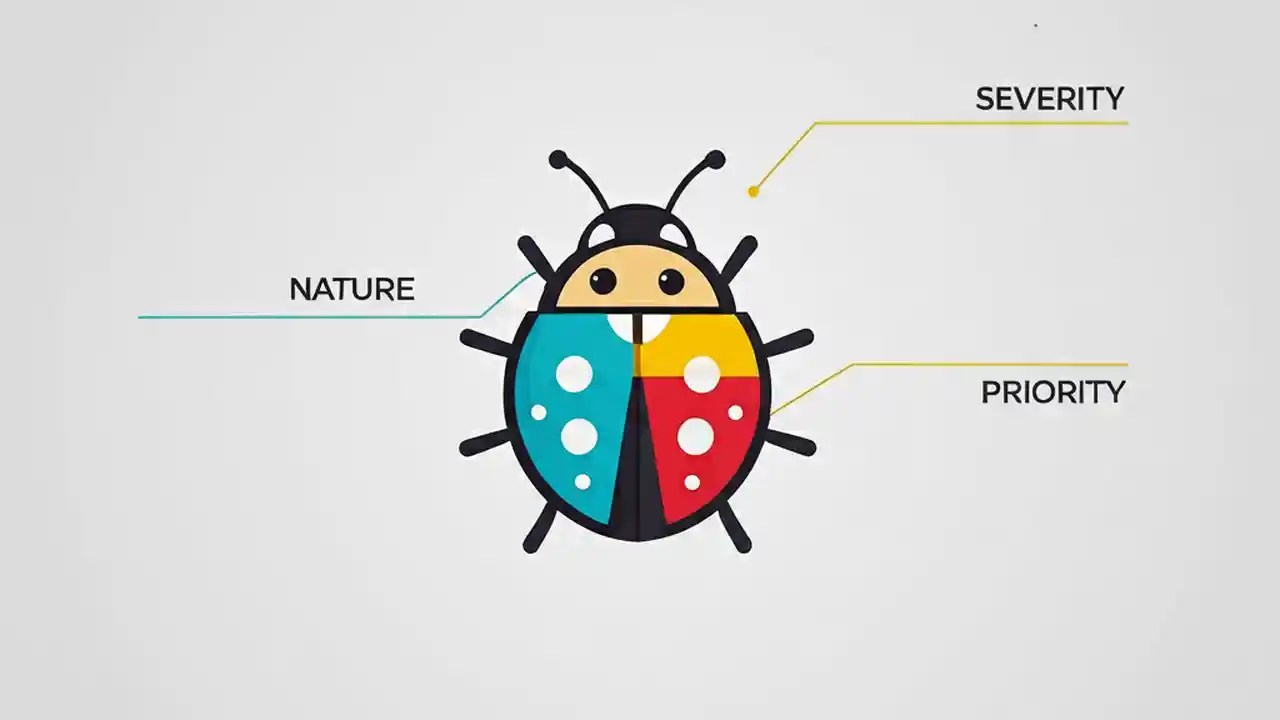 SEVERITY

NATURE

PRIORITY