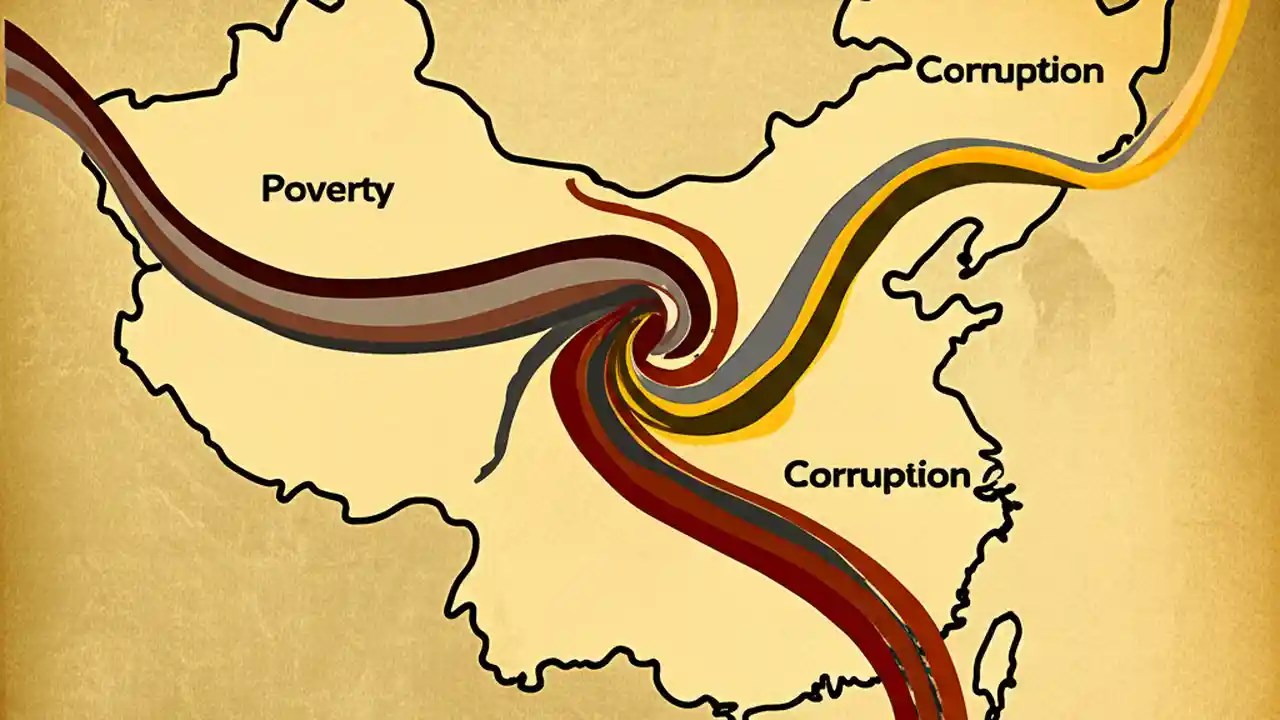 Corruption

Poverty

Corruption