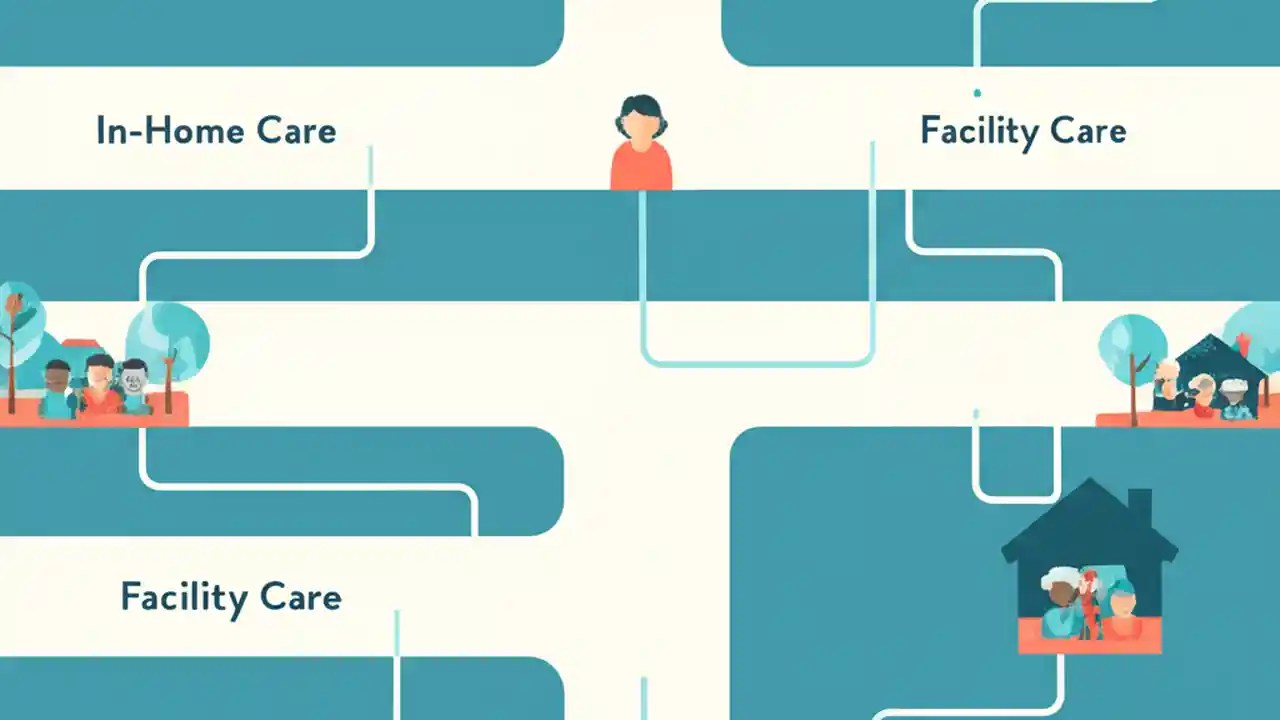 In-Home Care

Facility Care

Facility Care