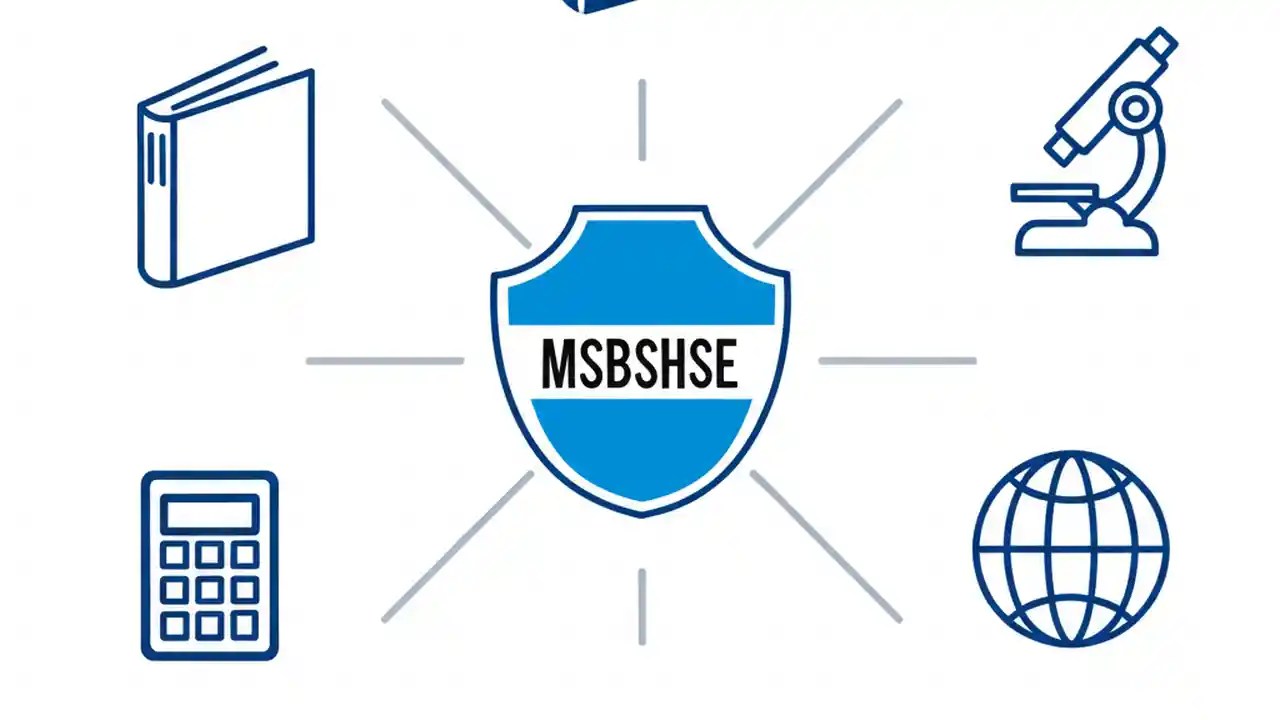 MSBSHSE