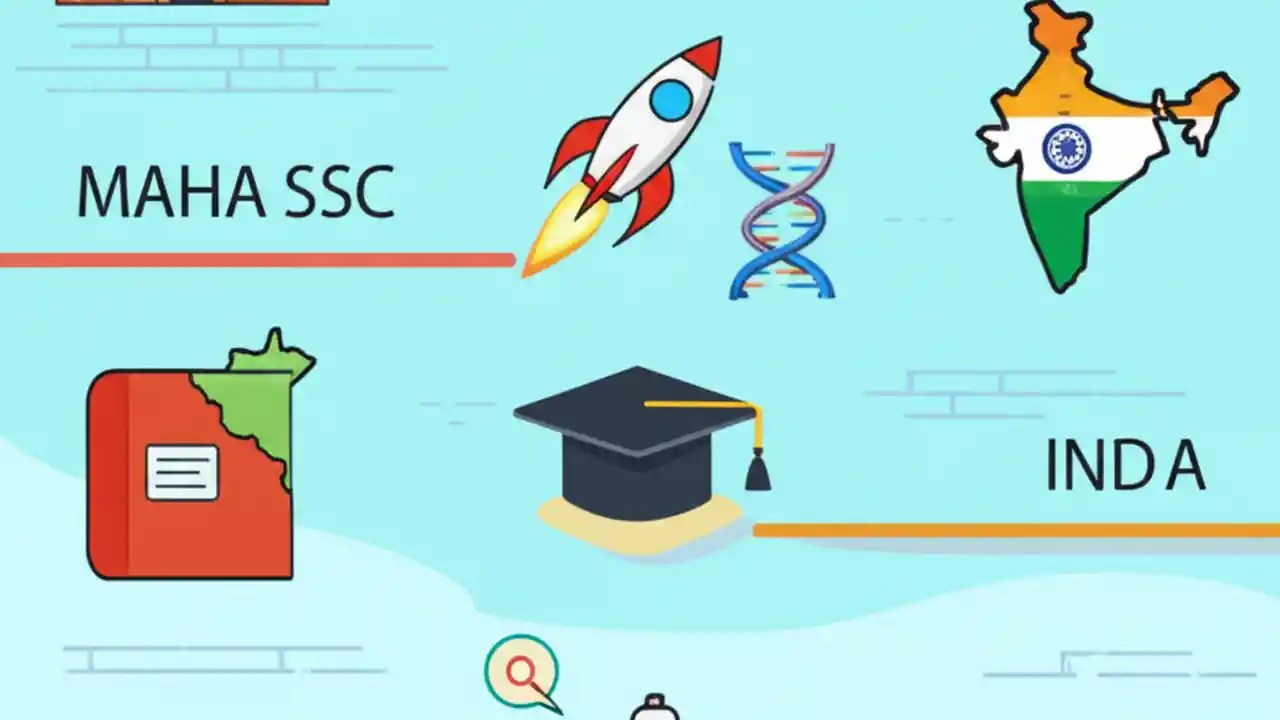 MAHA SSC

INDA