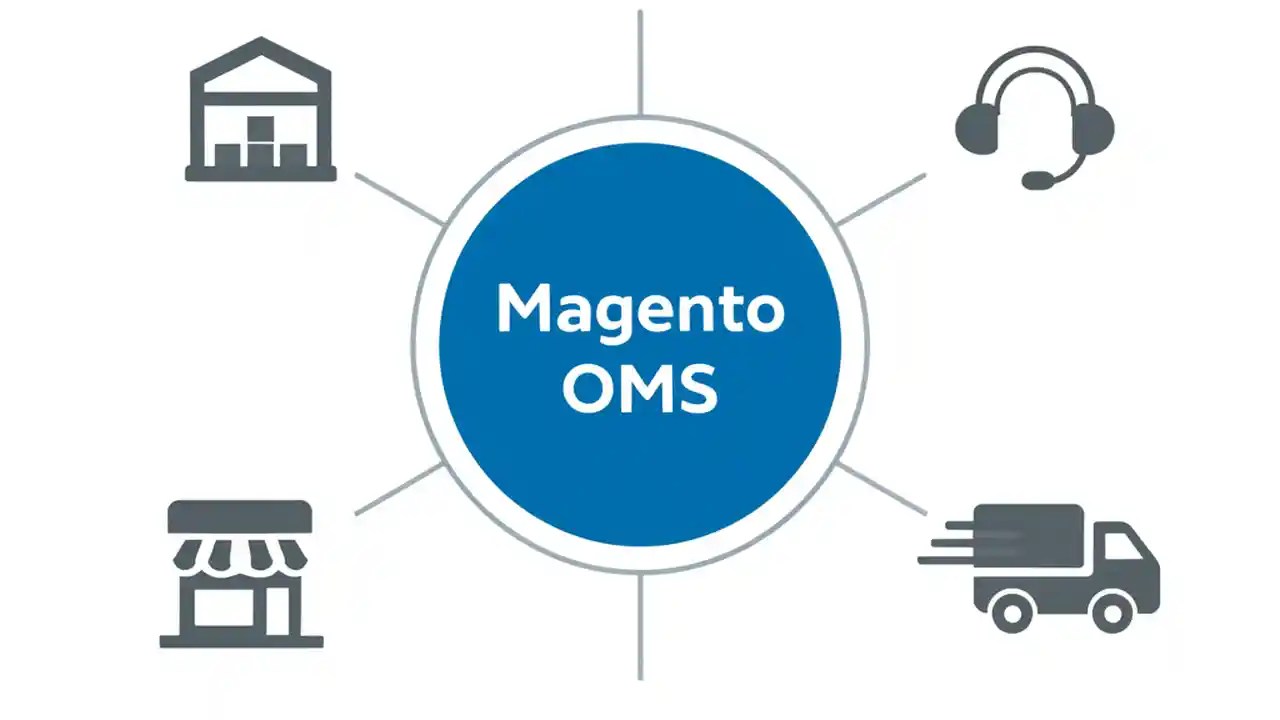 Magento OMS