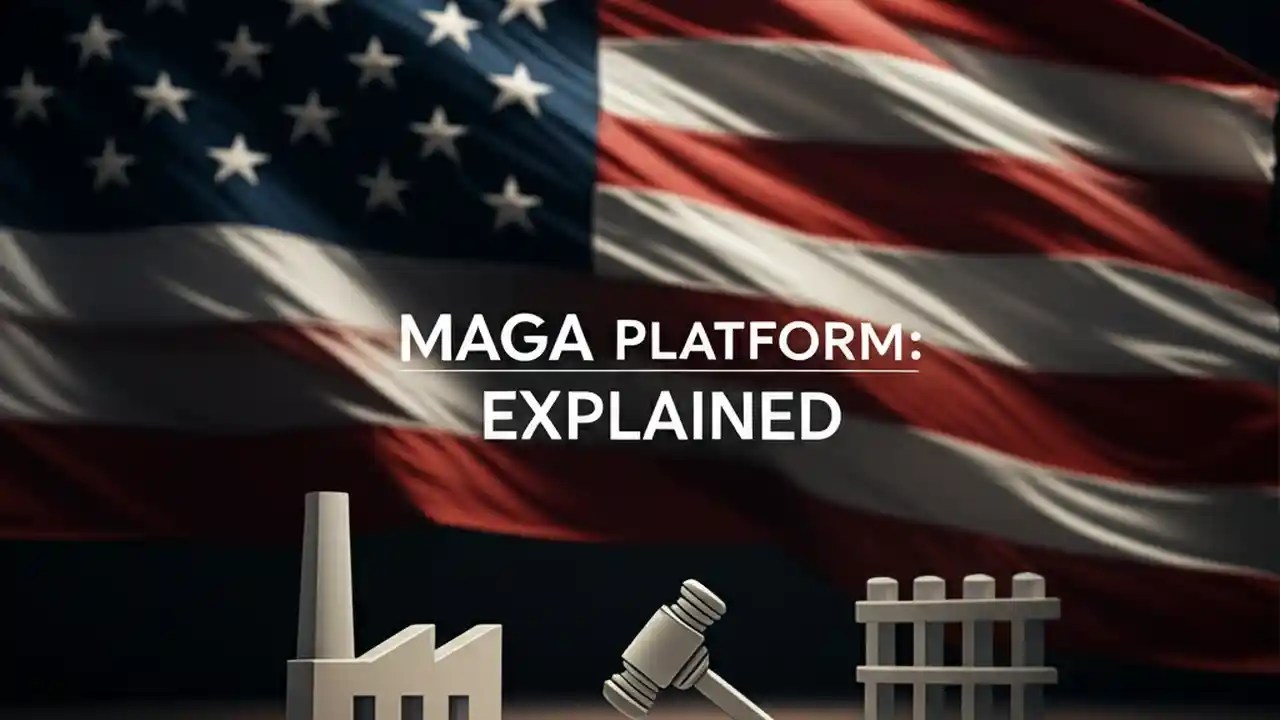 MAGA PLATFORM:
EXPLAINED