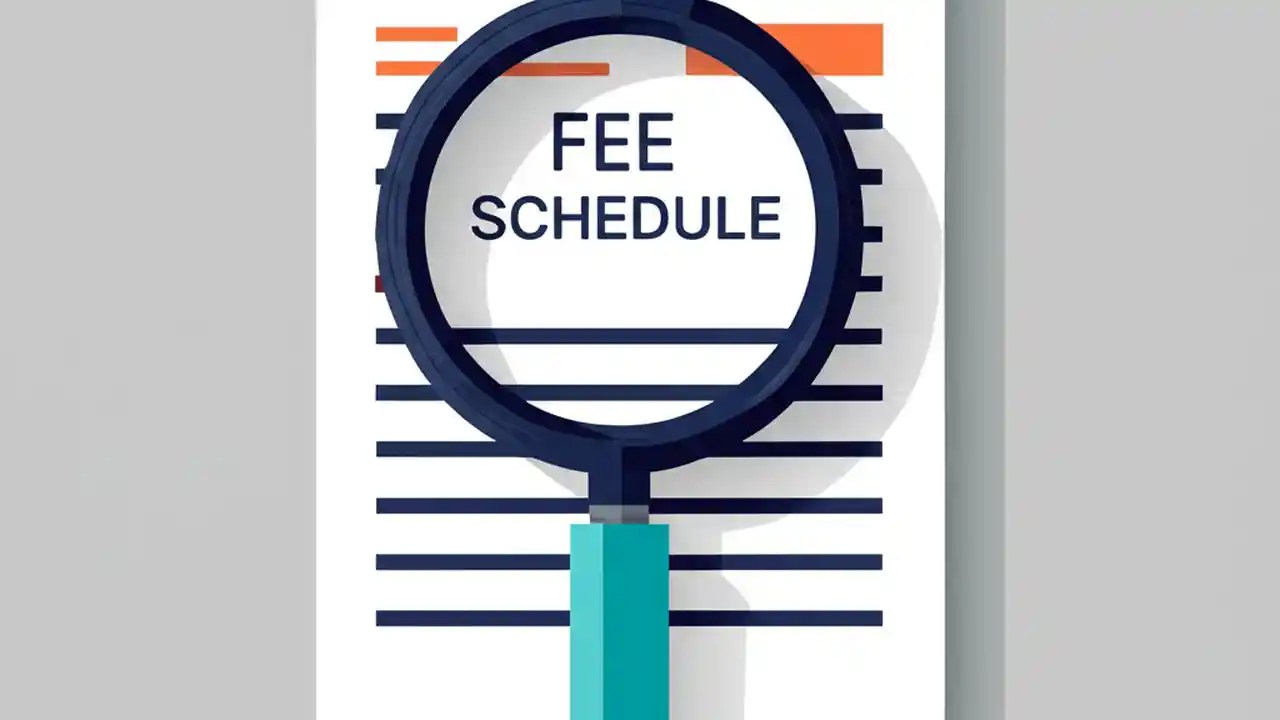 FEE
SCHEDULE