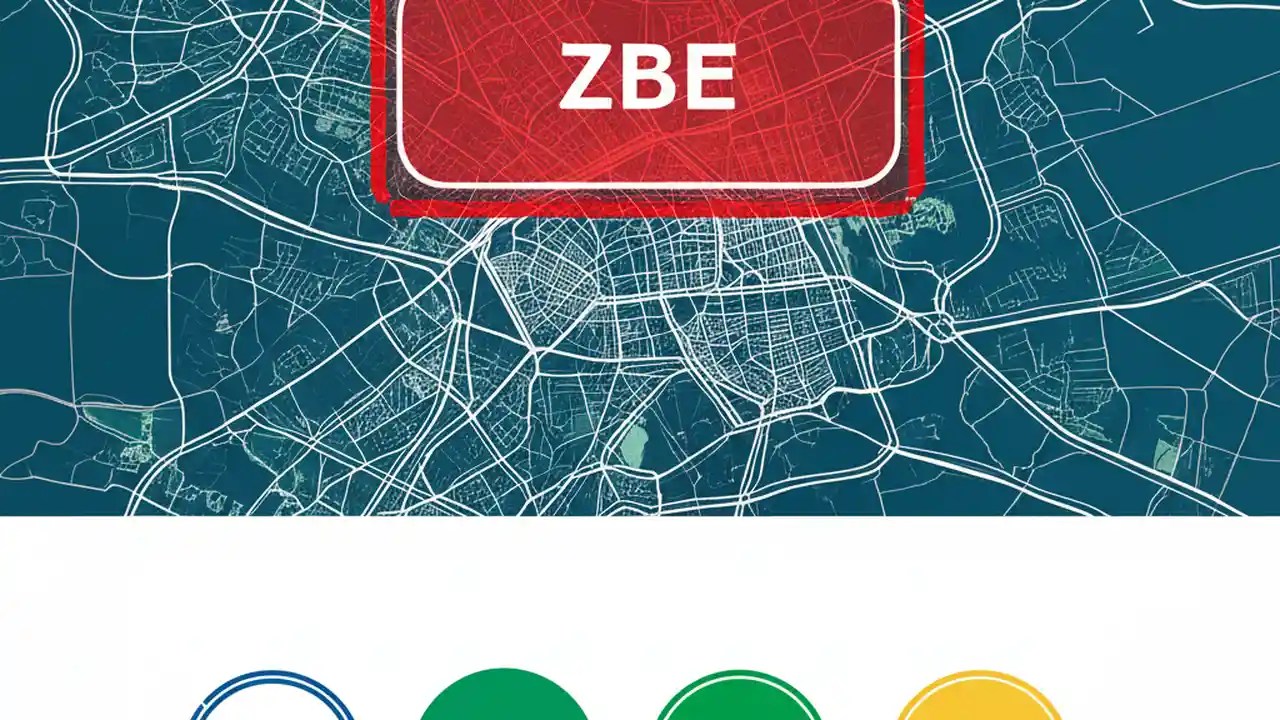 ZBE