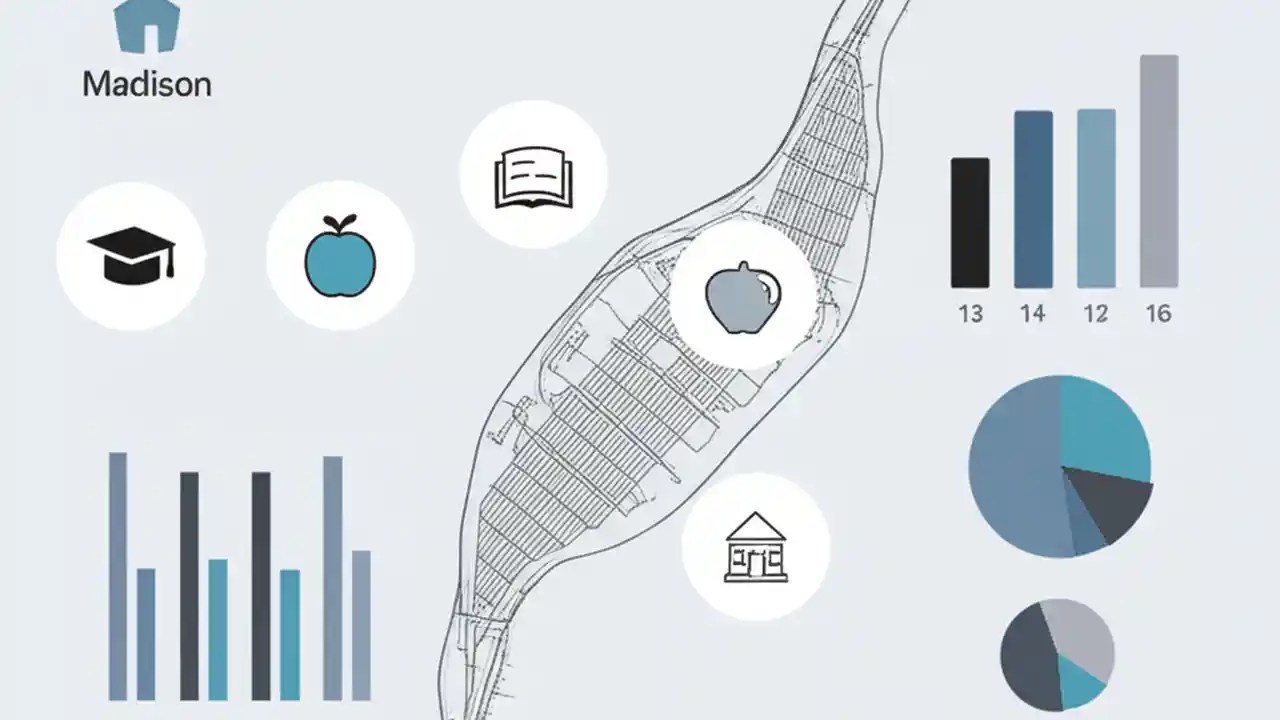 Madison

13 14 12 16