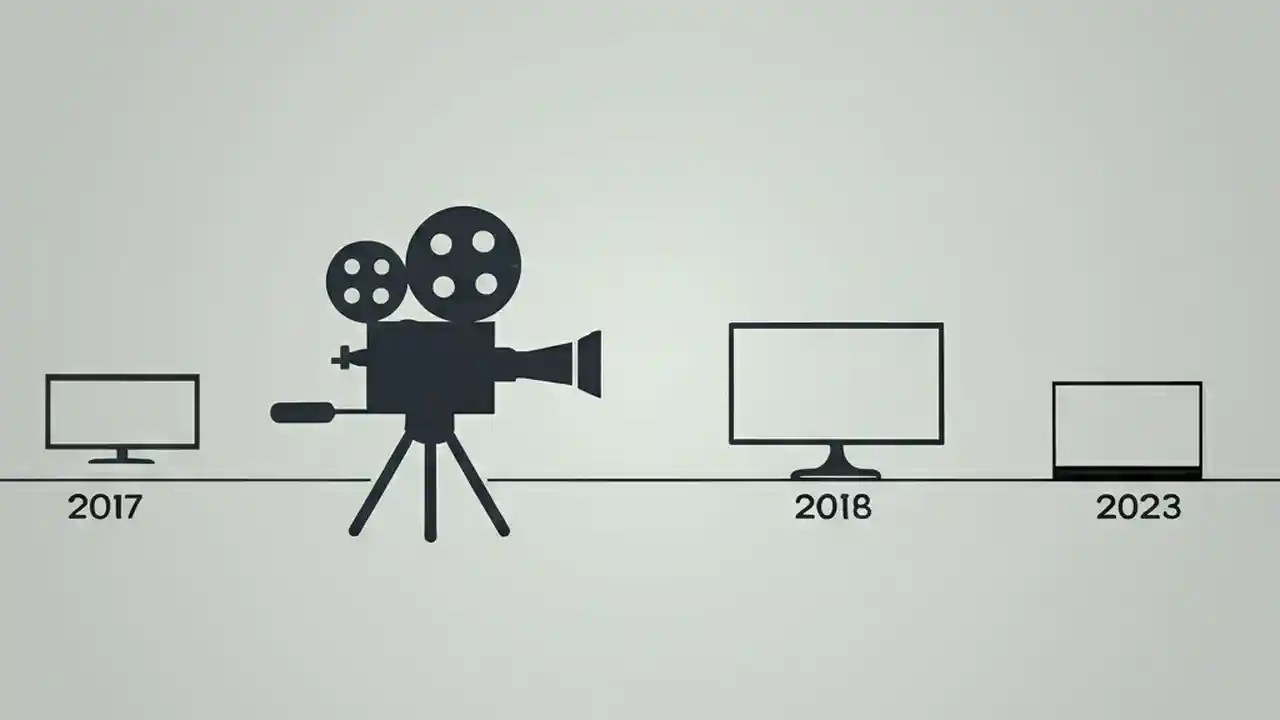 2017

2018

2023