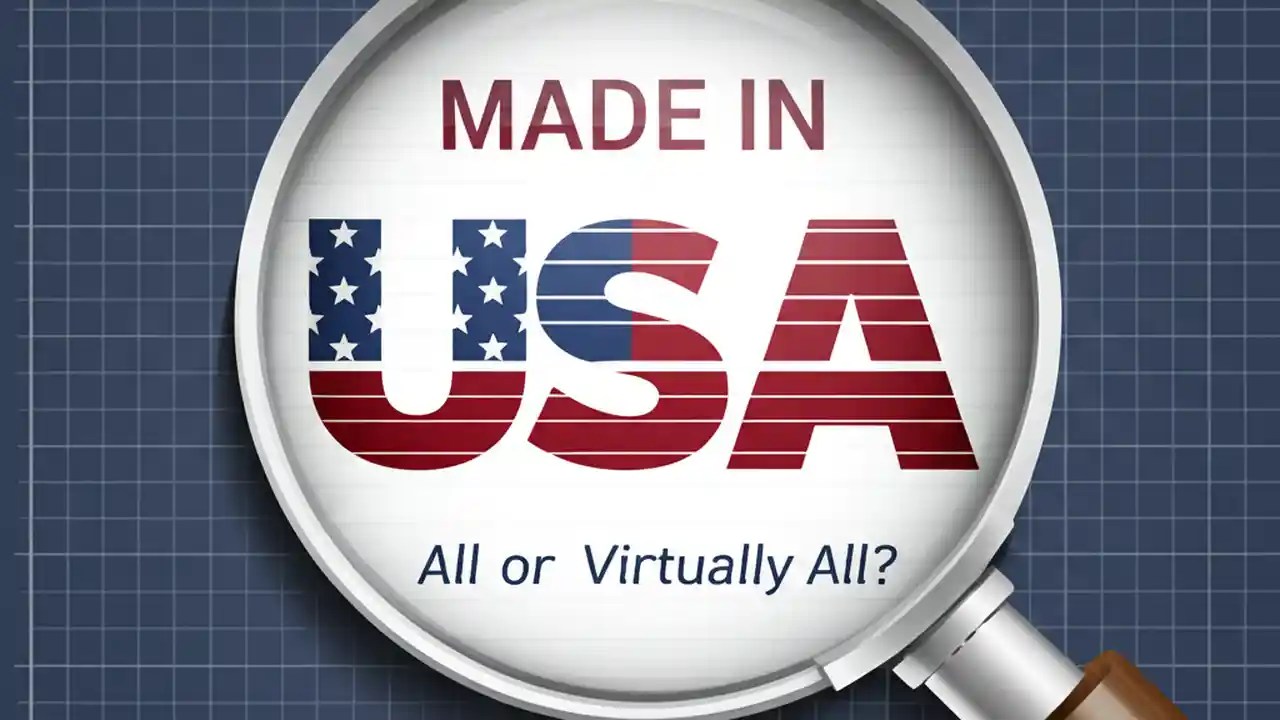 MADE IN

USA

All or Virtually All?