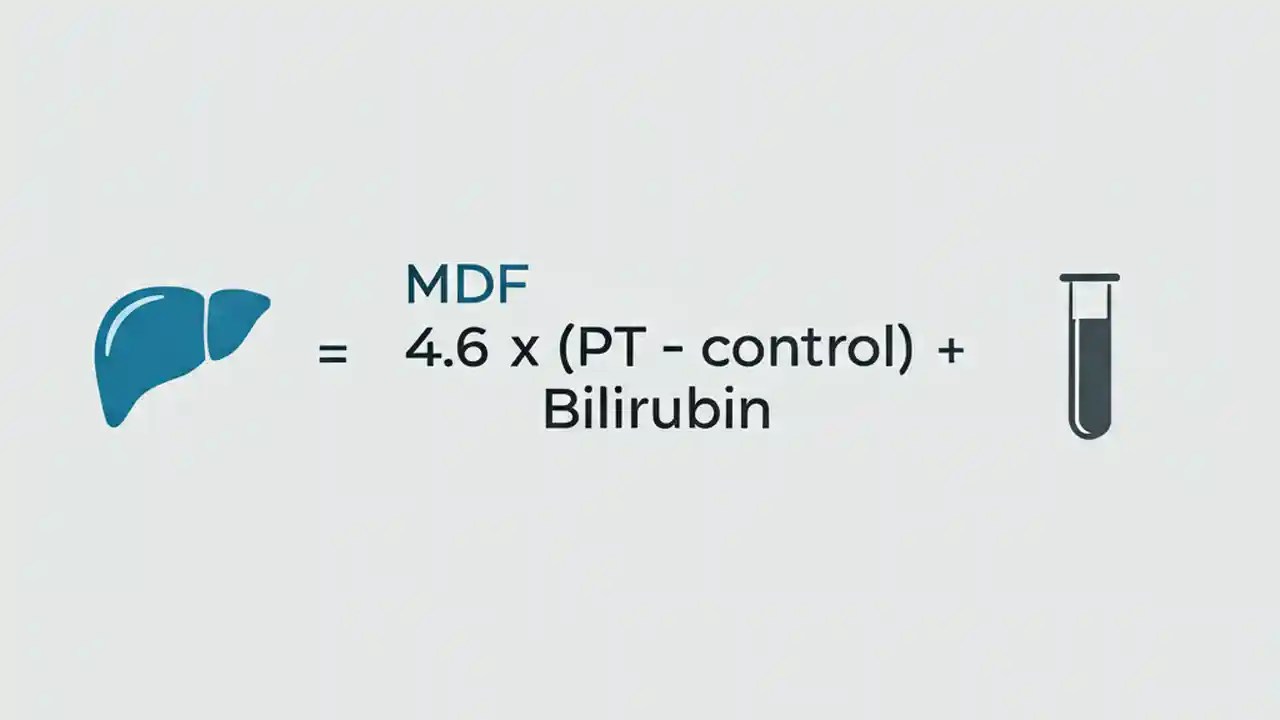 MDF
= 4.6 x (PT - control) +
Bilirubin