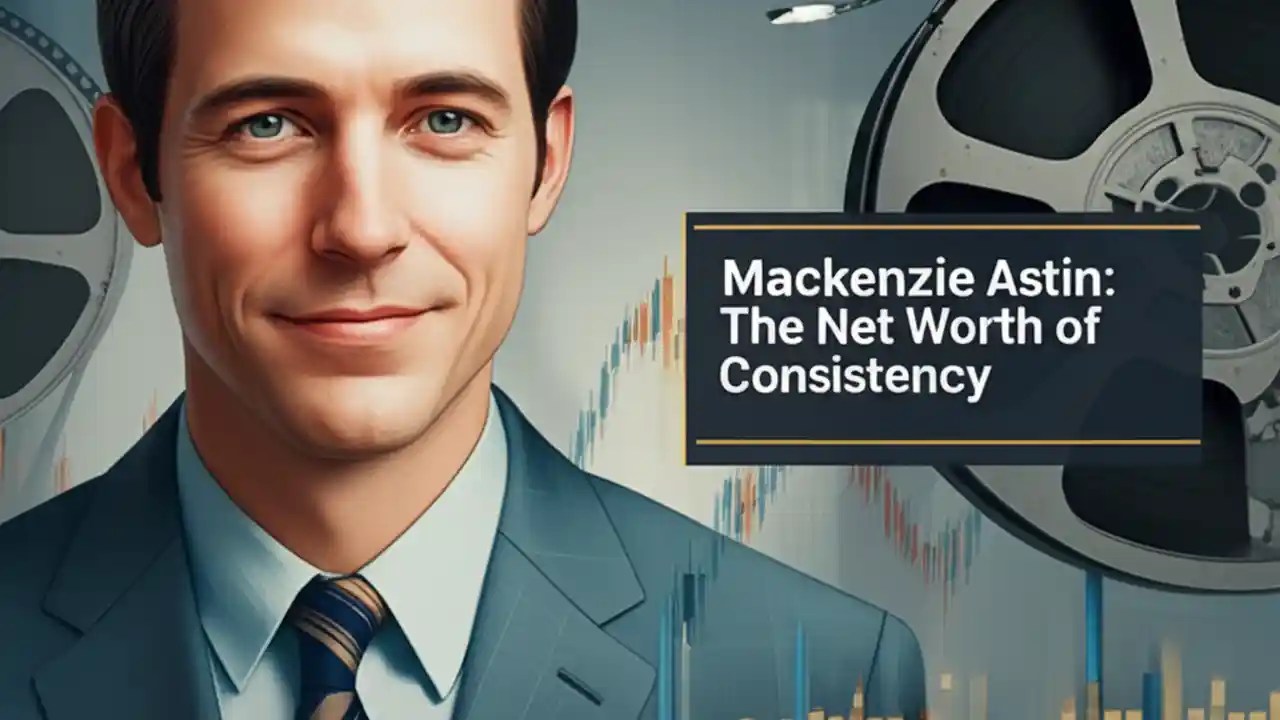 Mackenzie Astin: The Net Worth of Consistency