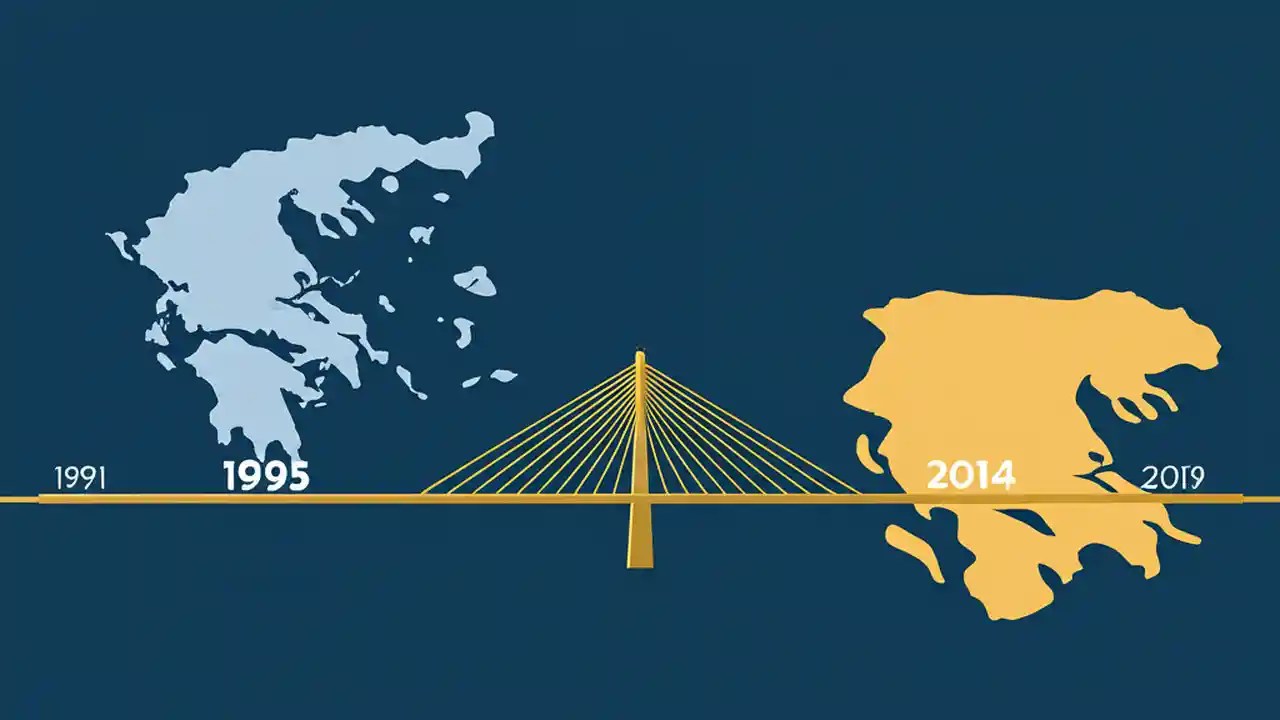 1991 1995 2014 2019