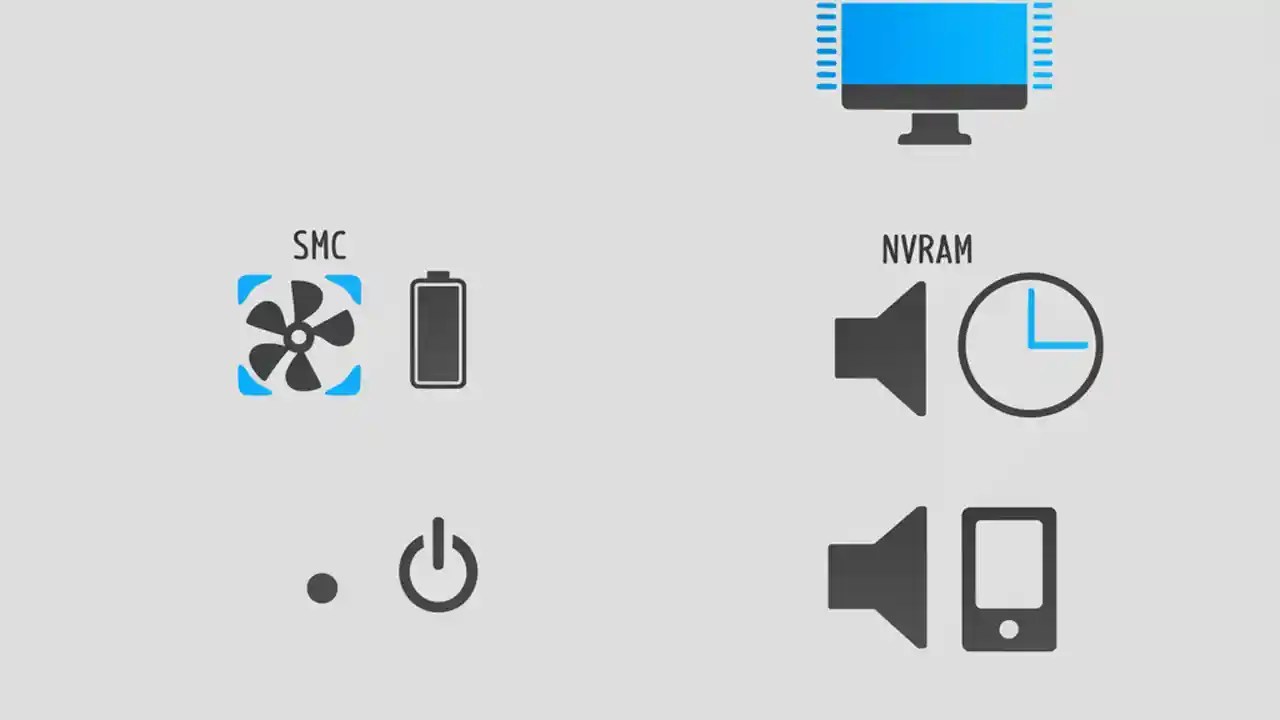 SMC

NVRAM