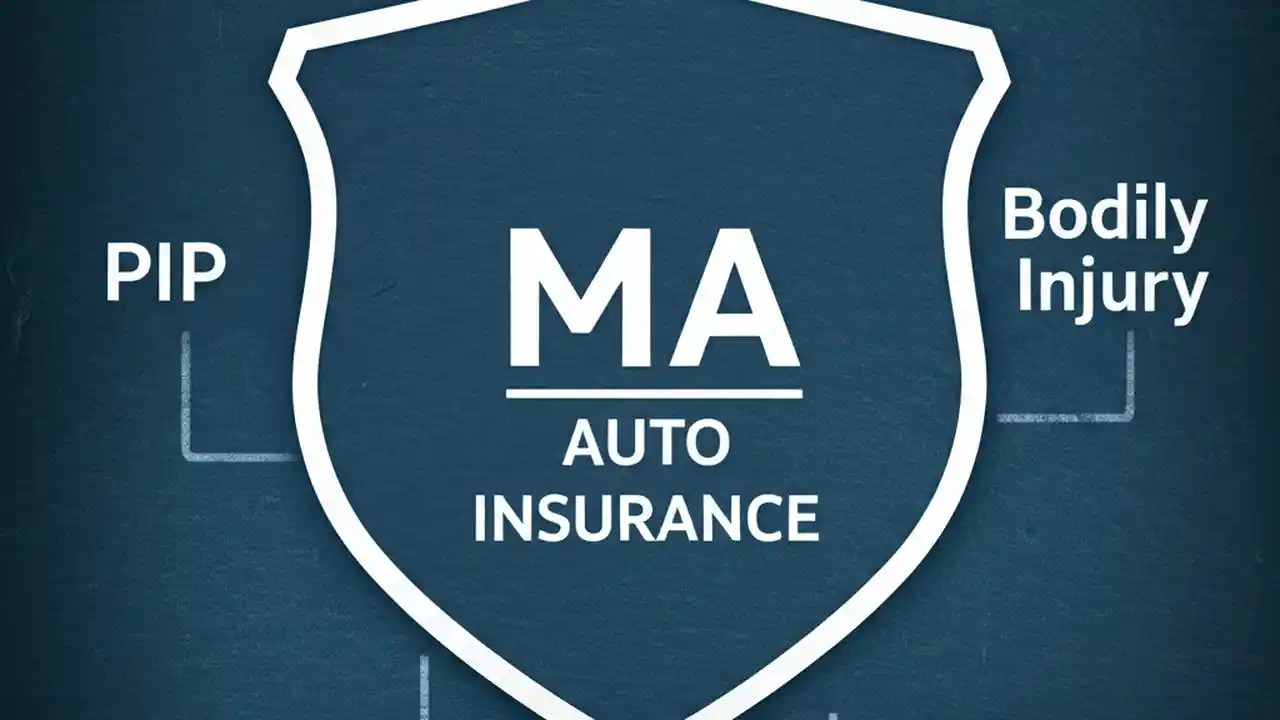 PIP

MA

AUTO INSURANCE

Bodily Injury