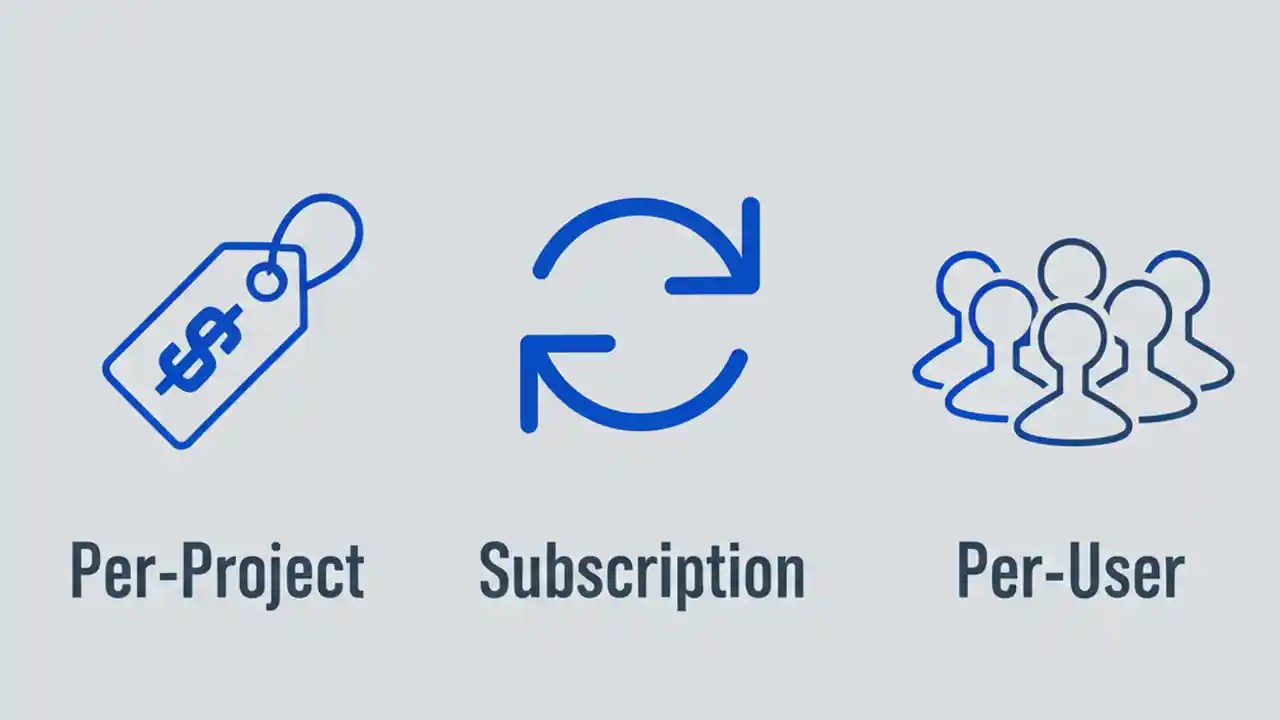 $

Per-Project

Subscription

Per-User