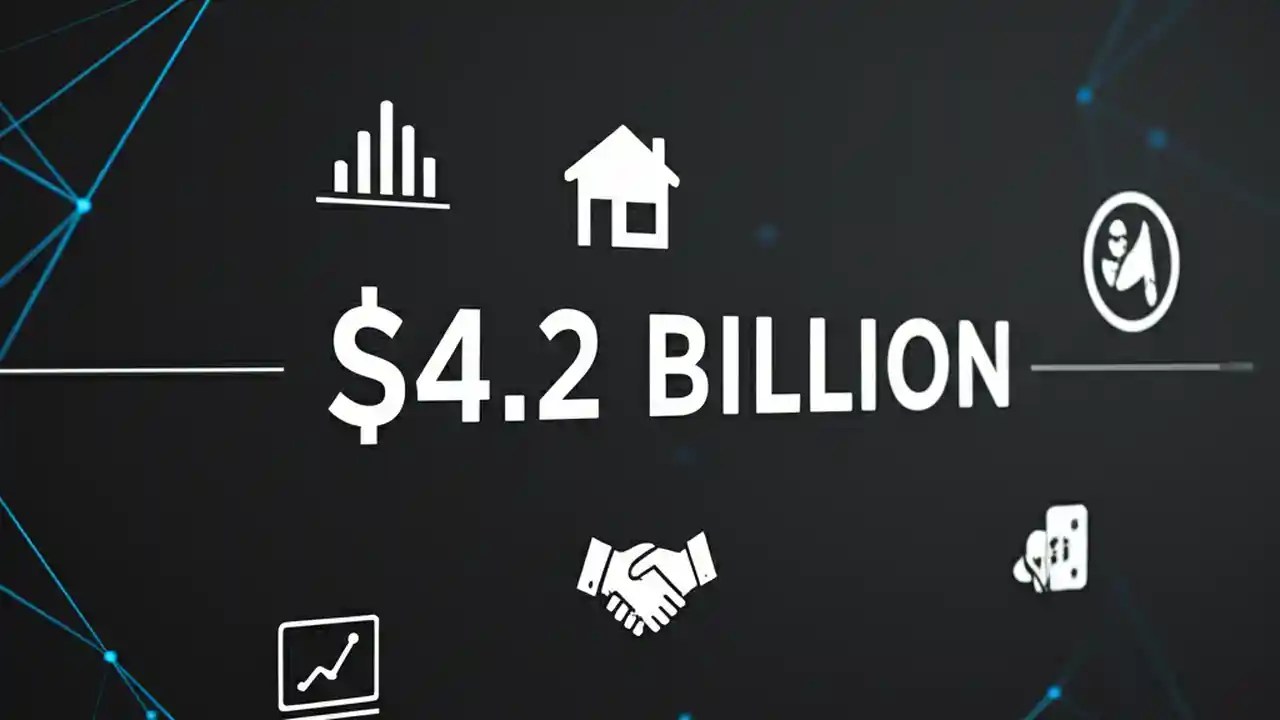 $4.2 BILLION