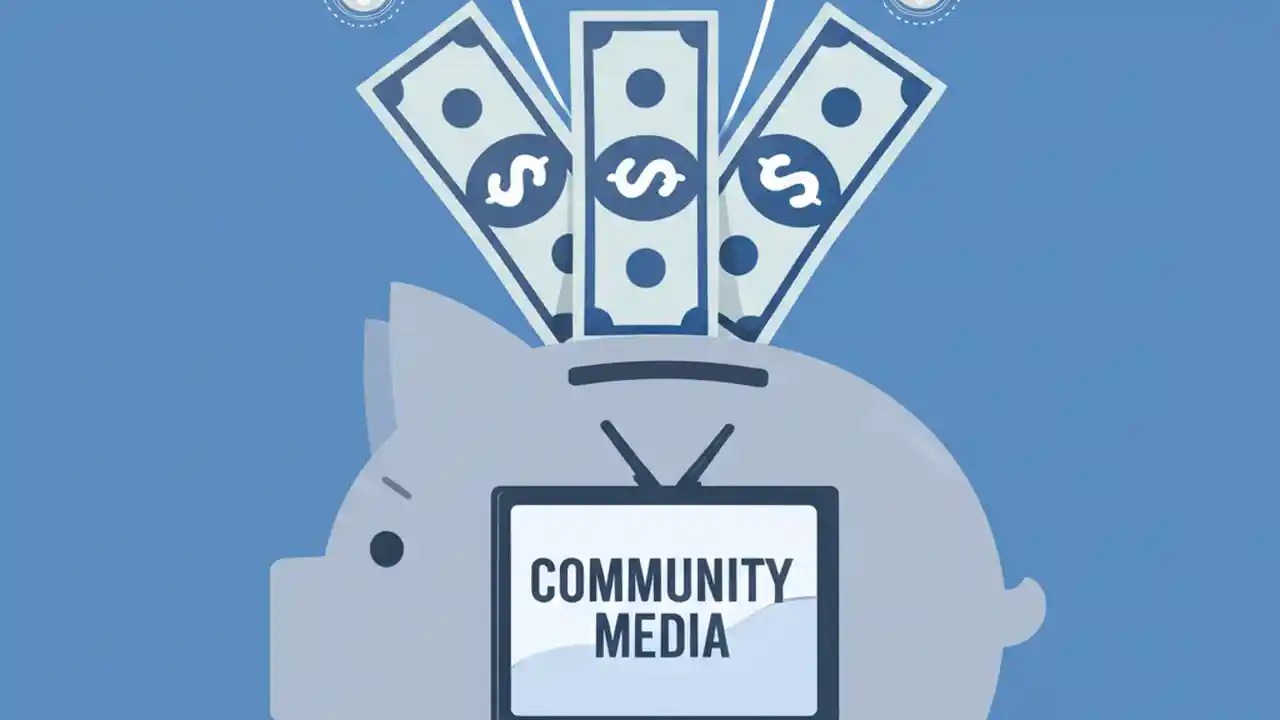 $ $ $

COMMUNITY MEDIA