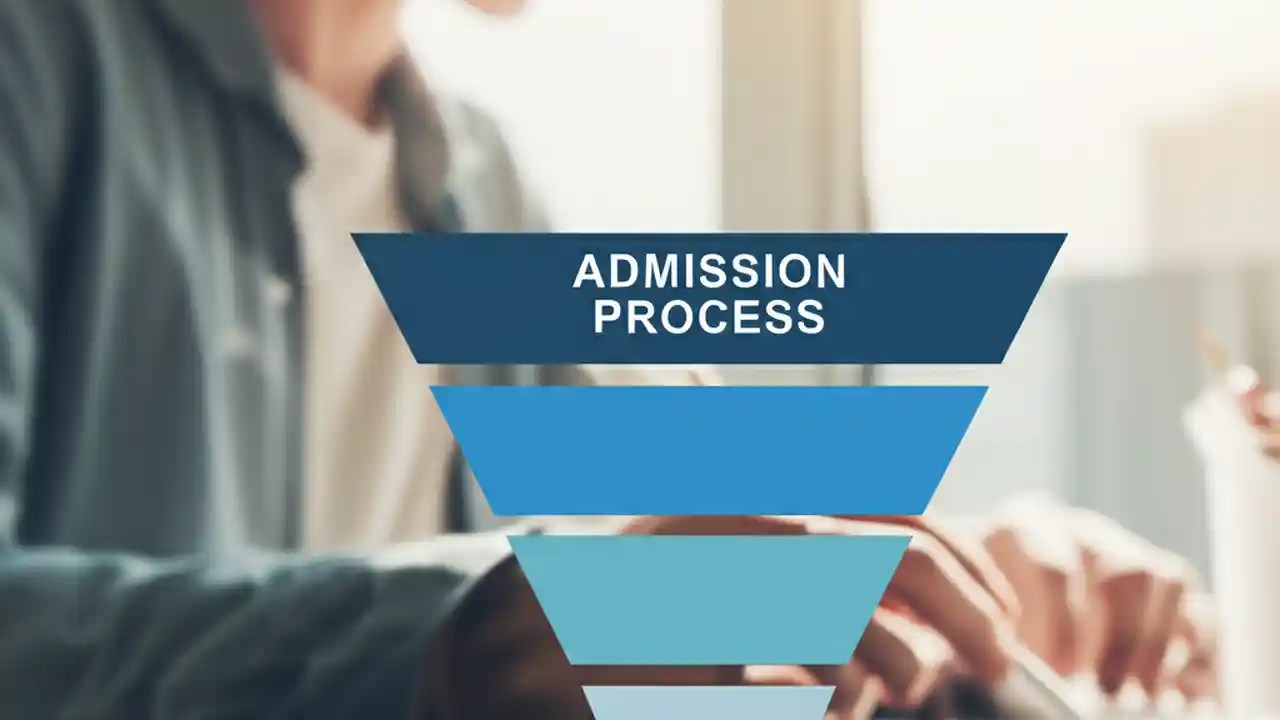 ADMISSION PROCESS