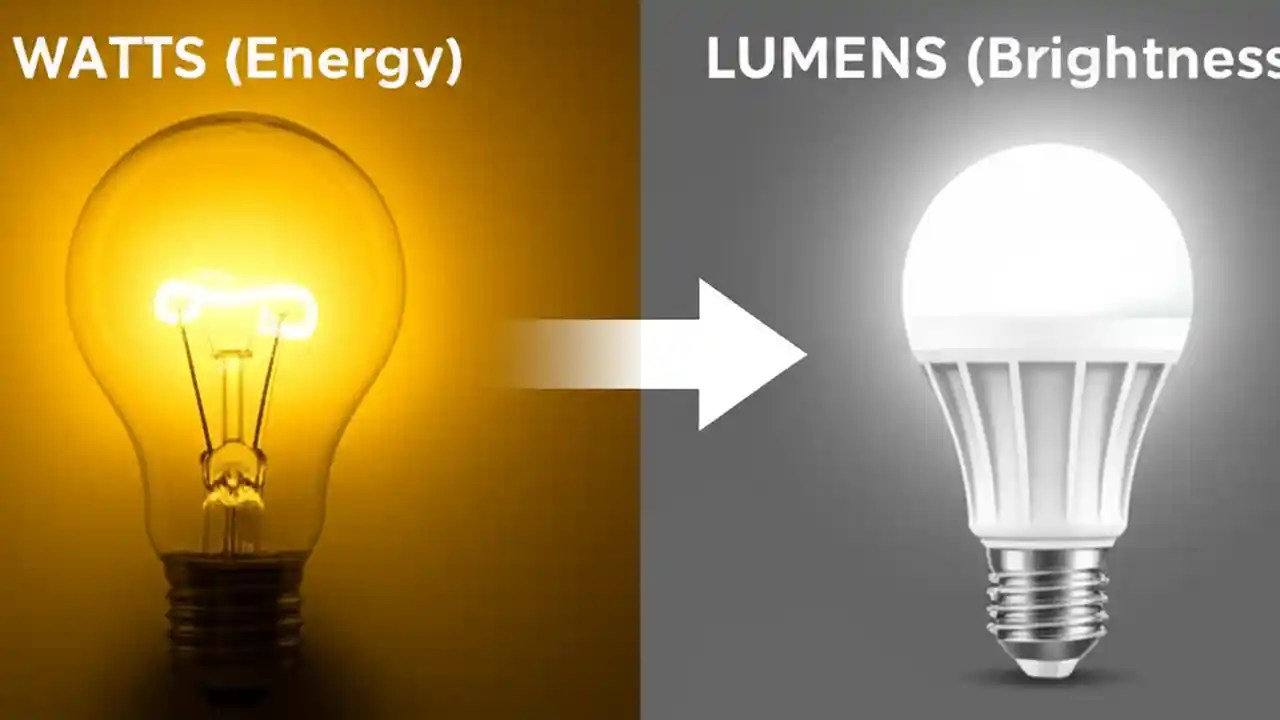 WATTS (Energy)

LUMENS (Brightness