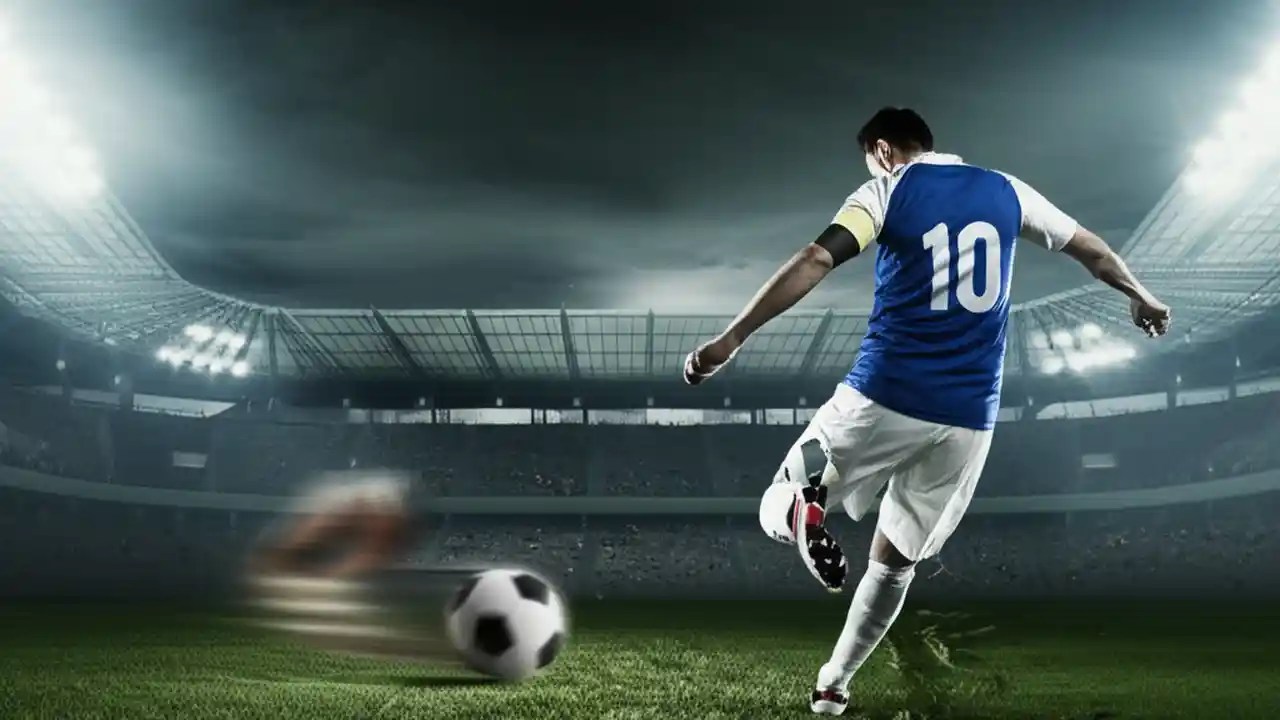 10