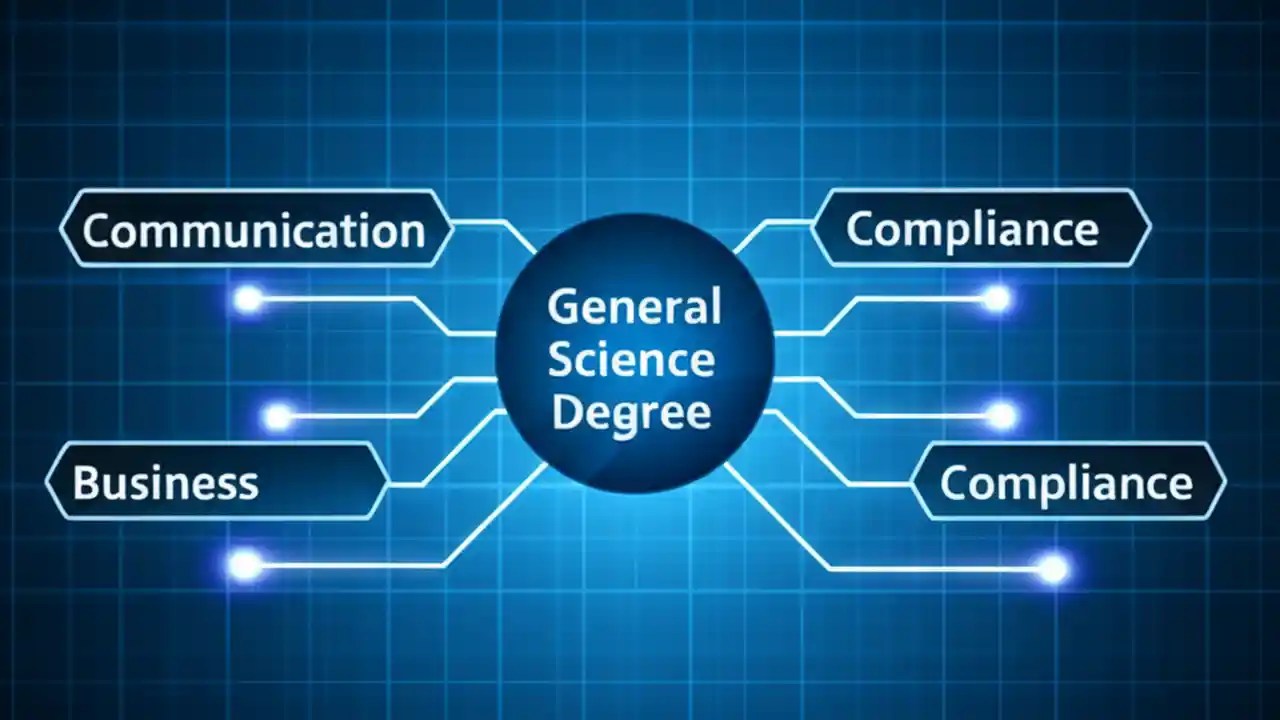 Communication

Compliance

General Science Degree

Business

Compliance