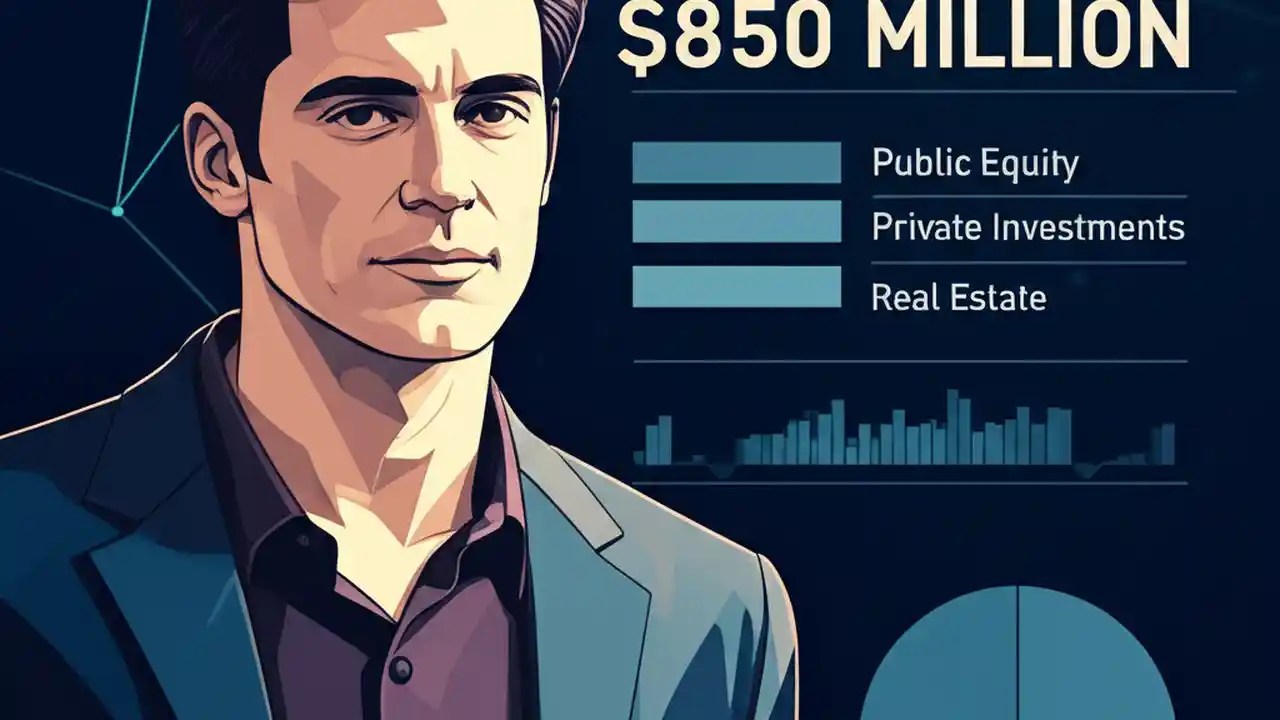 $850 MILLION

Public Equity

Private Investments

Real Estate