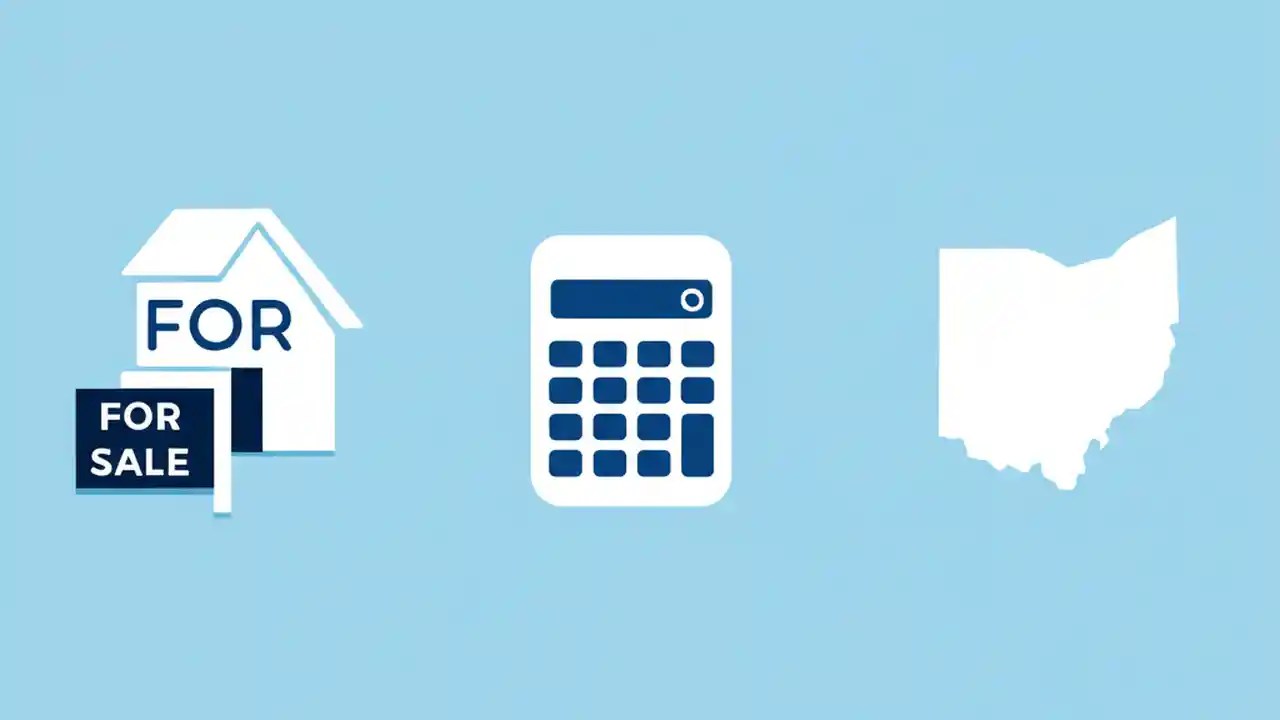 FOR

FOR SALE