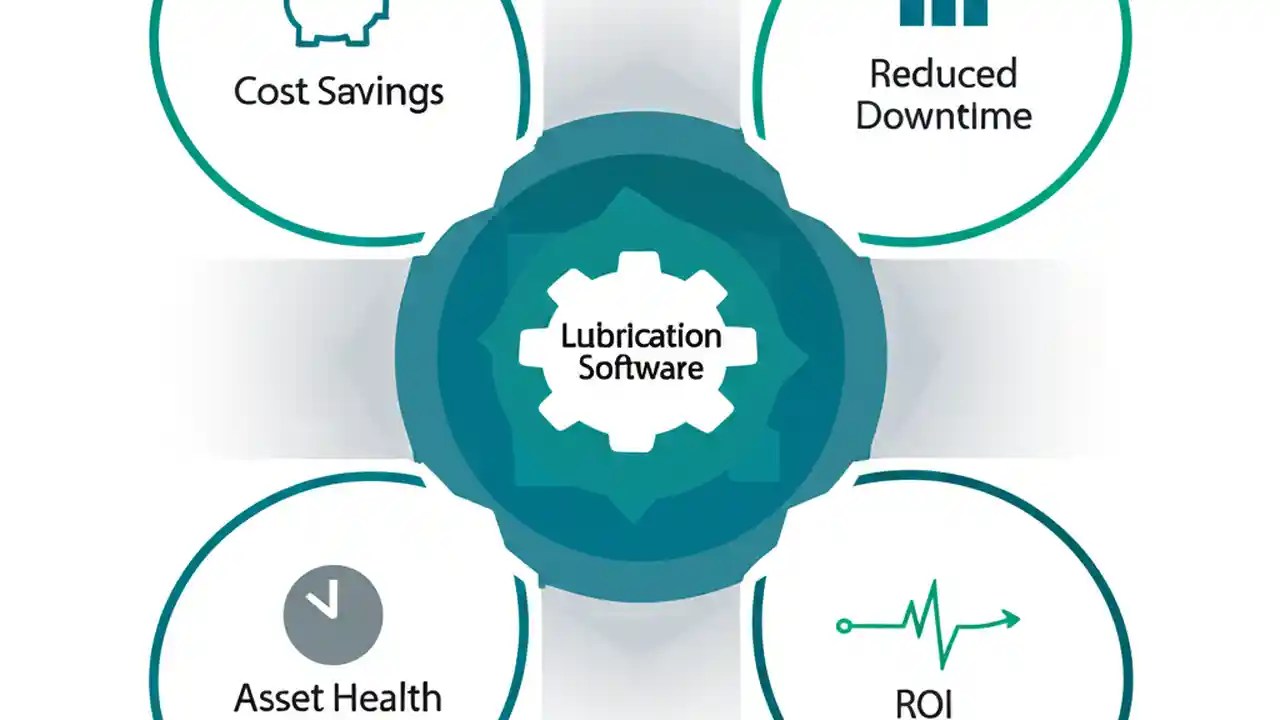 Cost Savings

Reduced Downtime

Lubrication Software

Asset Health

ROI