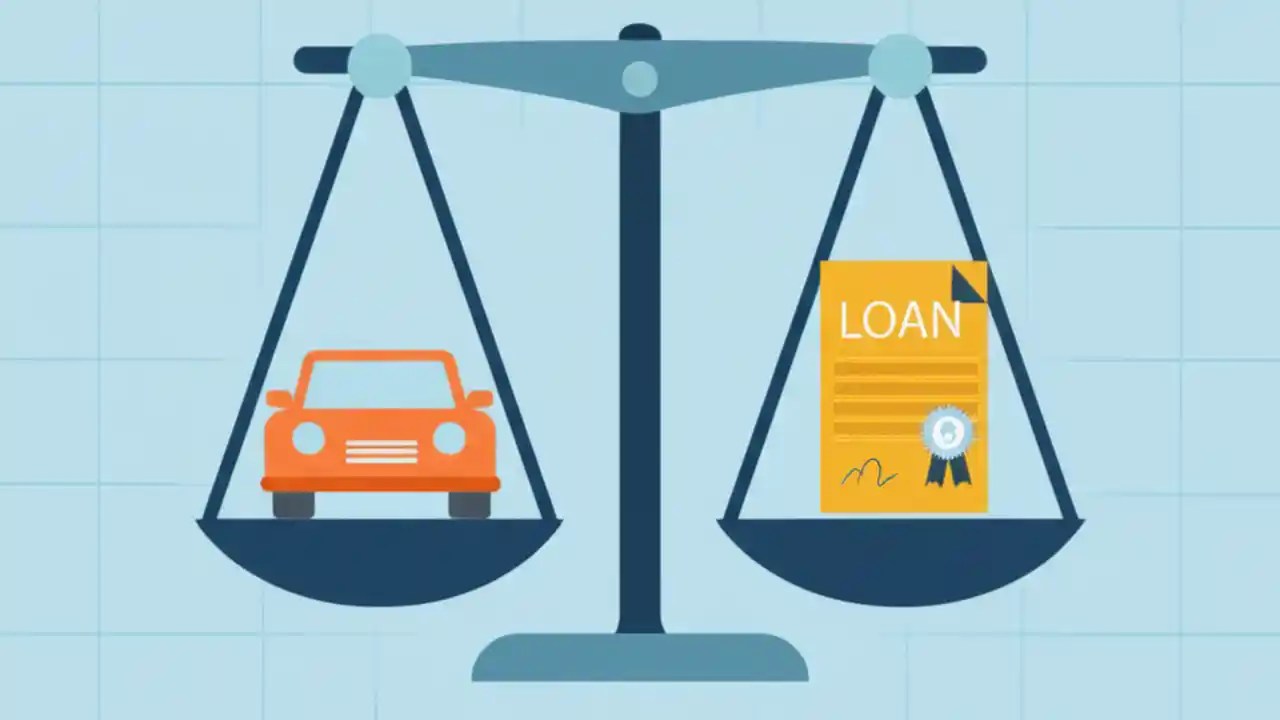 LOAN