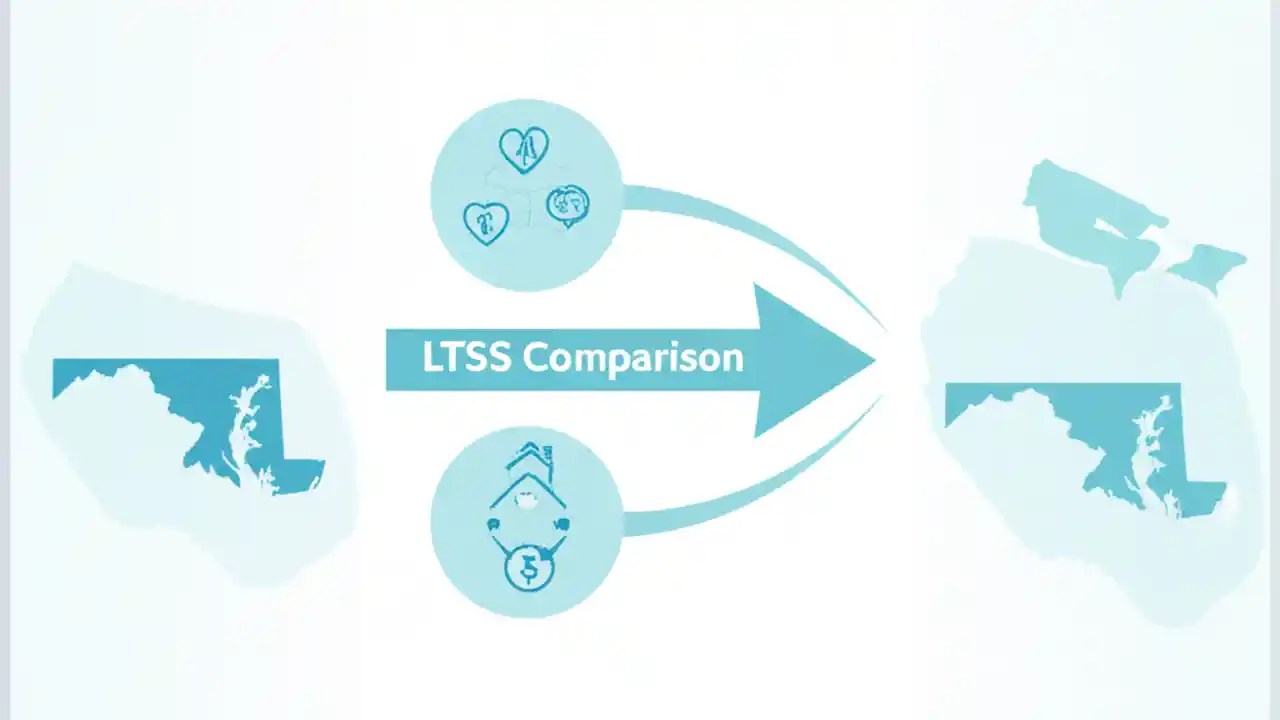 LTSS Comparison