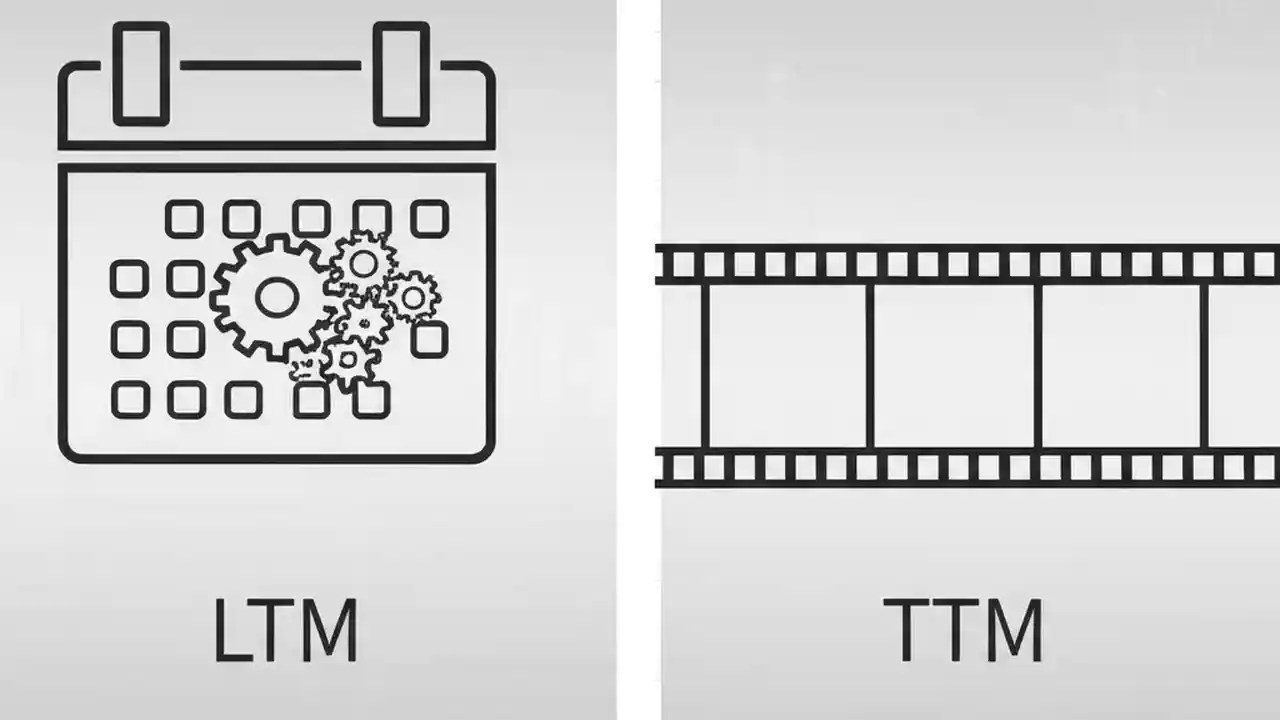 LTM

TTM