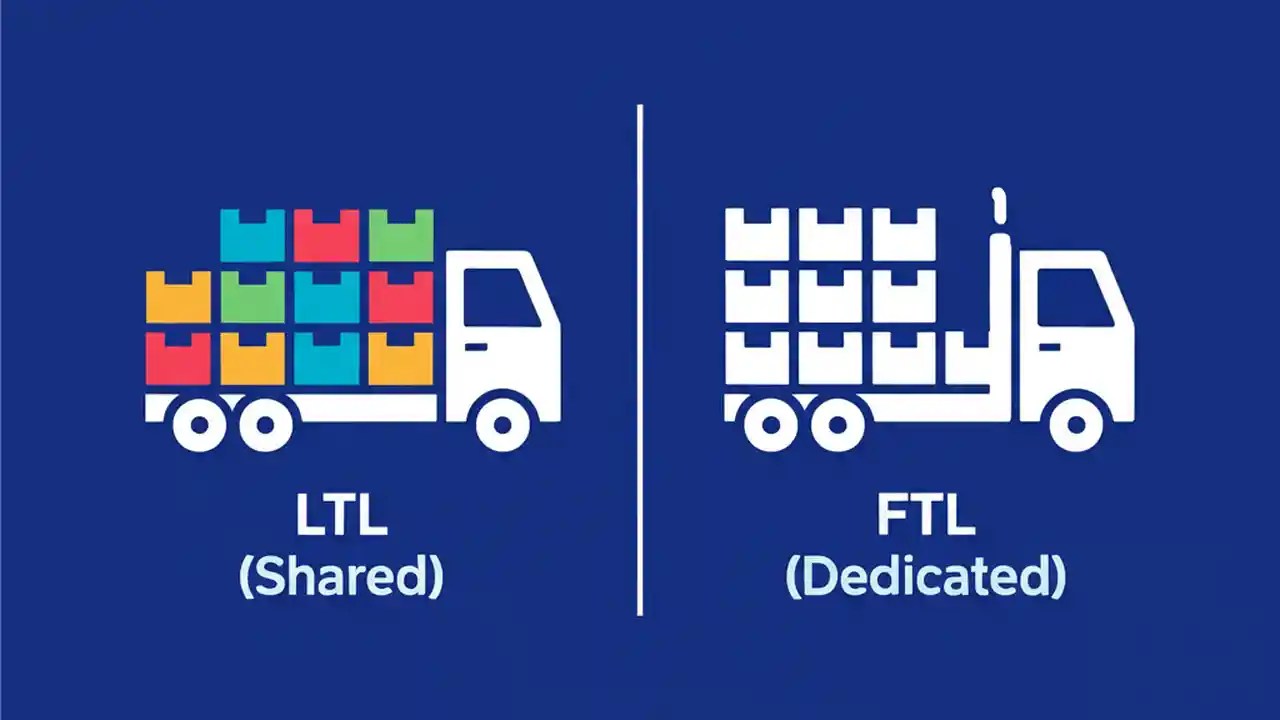 LTL
(Shared)

FTL
(Dedicated)