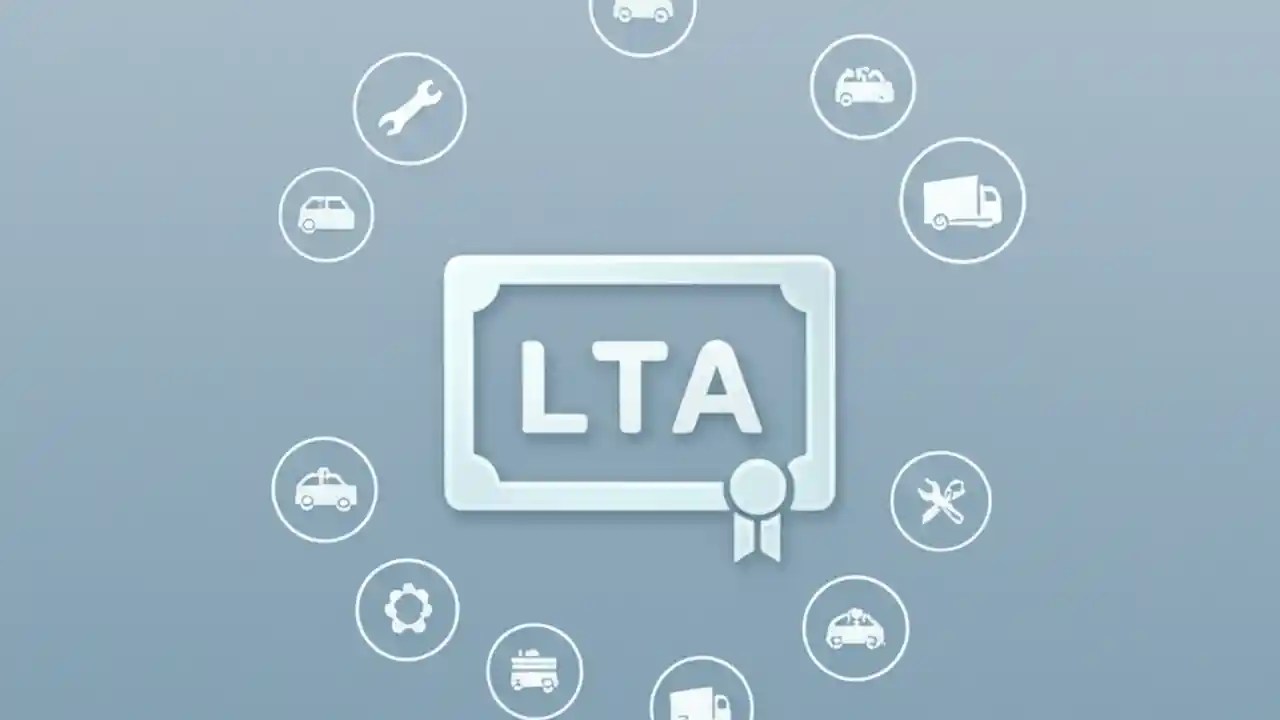 LTA