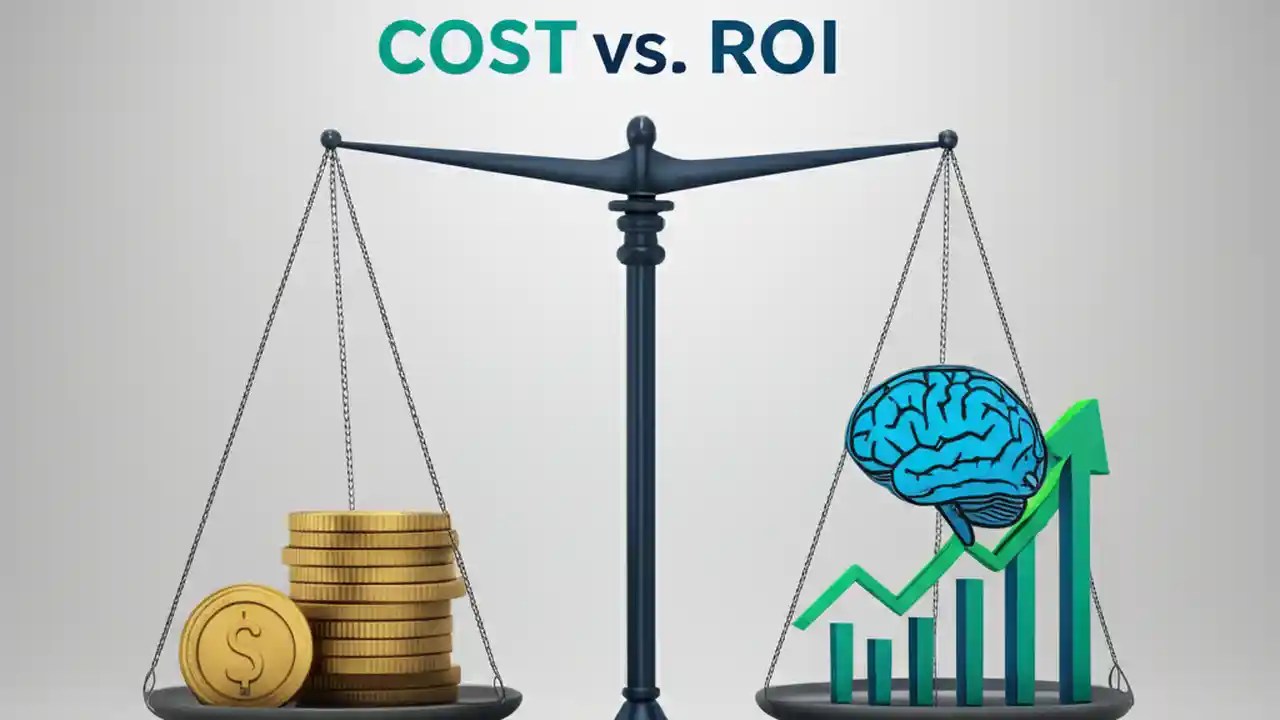 COST vs. ROI

$