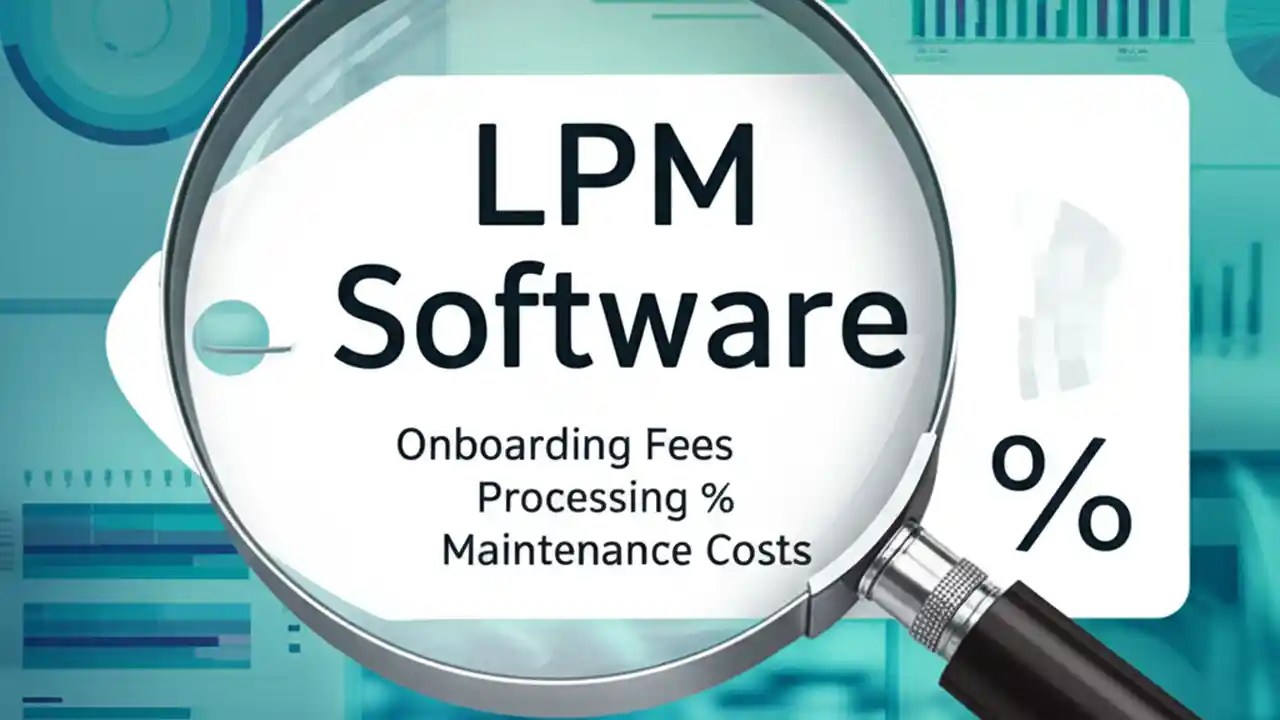 LPM
Software

Onboarding Fees
Processing %
Maintenance Costs

%